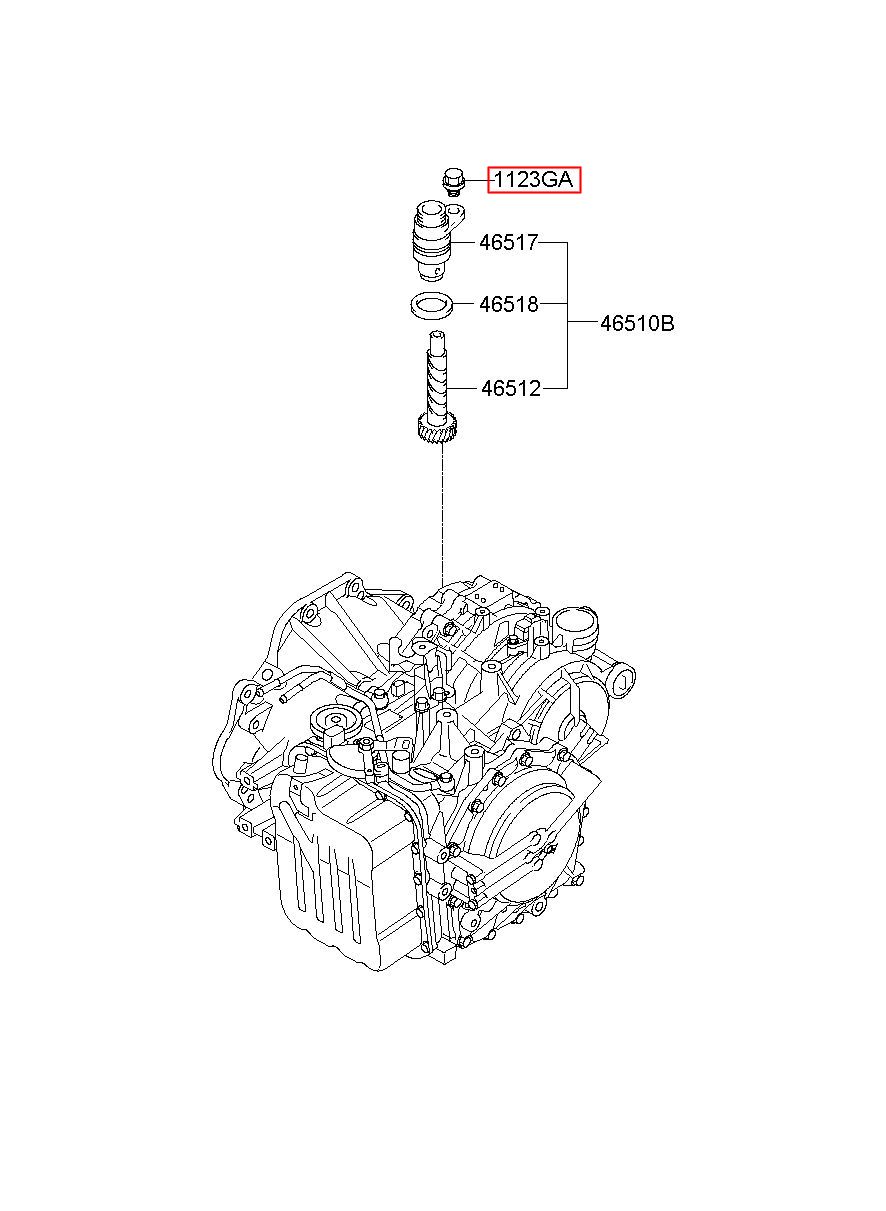 1123GA
46517
46518
46510B
46512