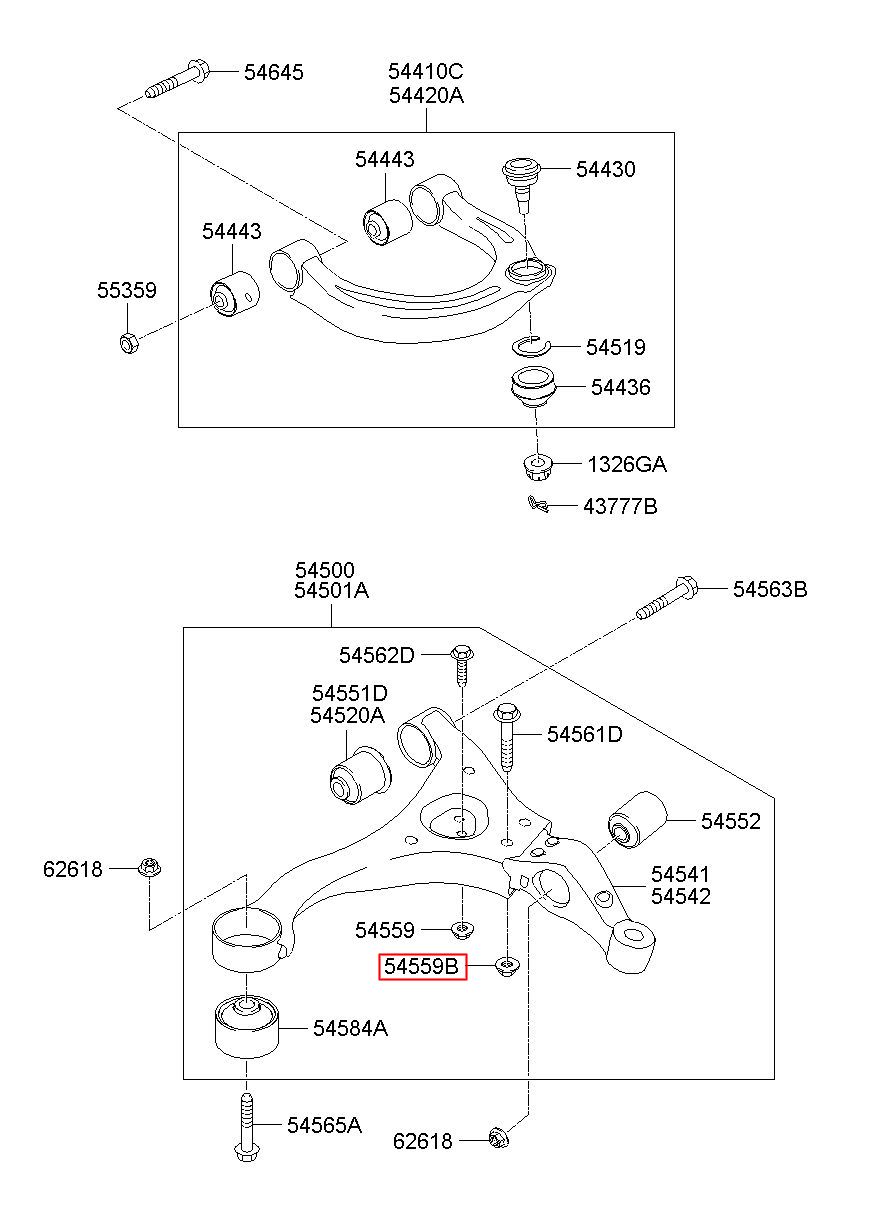 54645
54410C
54420A
54443
54430
54443
55359
54519
54436
1326GA
43777B

54500
54501A
54563B
54562D
54551D
54520A
54561D
54552
62618
54541
54542
54559
54559B
54584A
54565A
62618