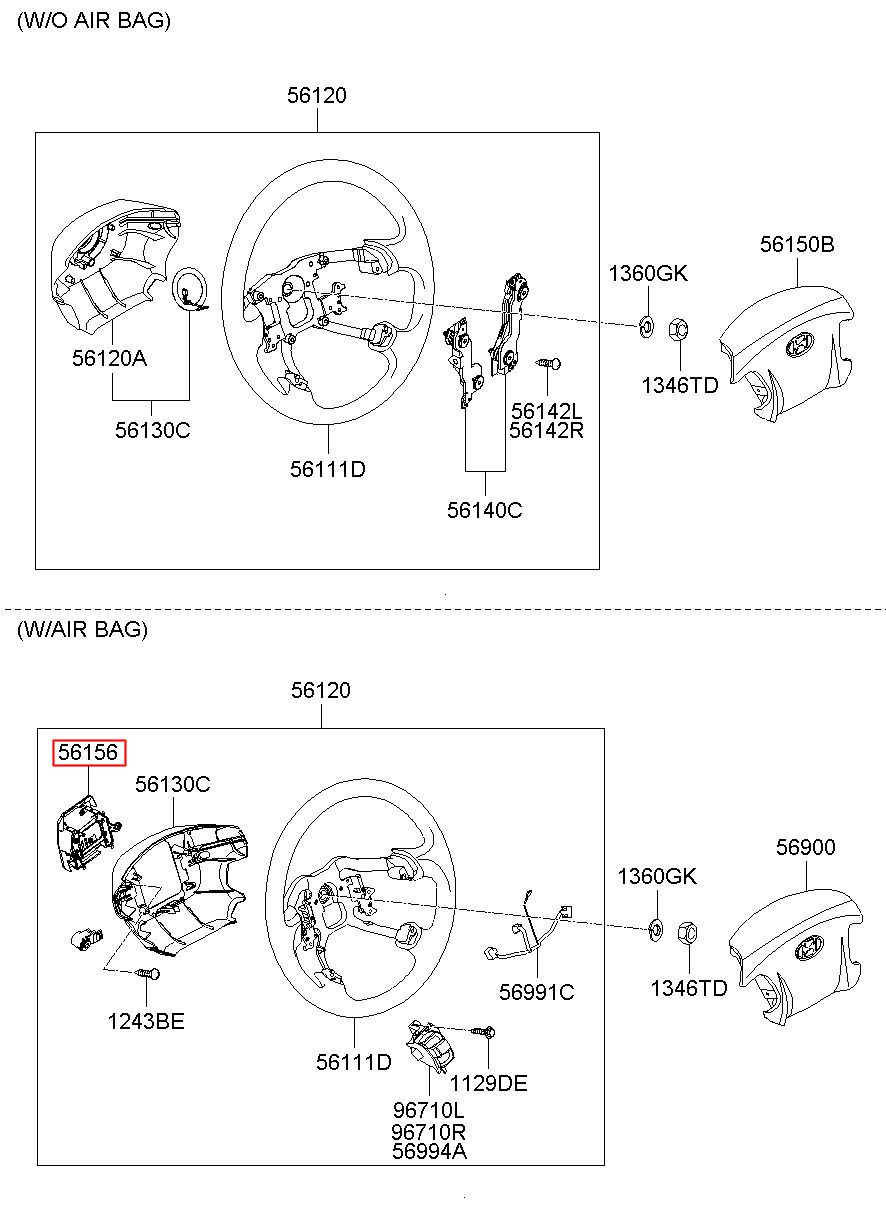 (W/O AIR BAG)

56120

56120A

56130C

56111D

56142L
56142R

56140C

1360GK

1346TD

56150B

(W/AIR BAG)

56120

56156

56130C

1243BE

56111D

56991C

1129DE

96710L
96710R
56994A

1360GK

1346TD

56900