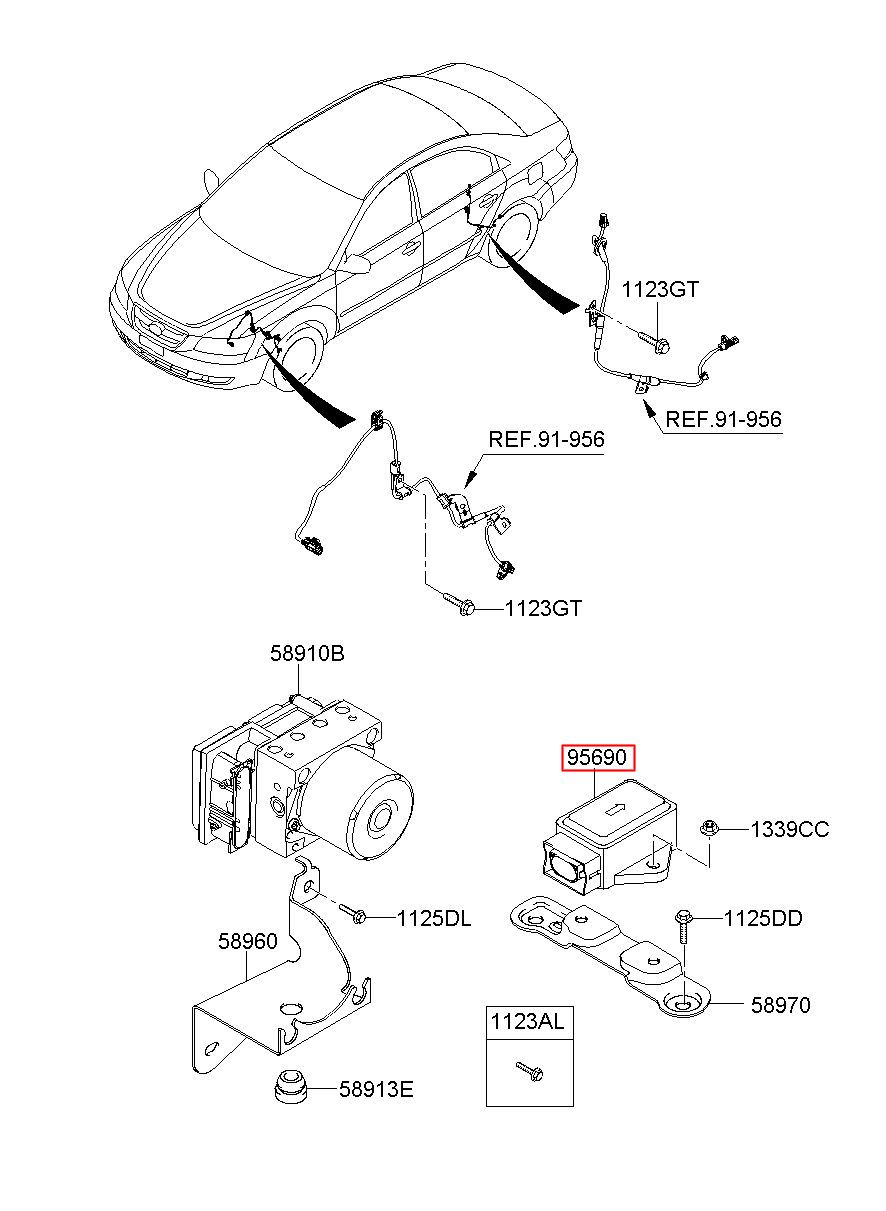 1123GT

REF.91-956

REF.91-956

1123GT

58910B

95690

1339CC

1125DL

1125DD

58960

58970

1123AL

58913E