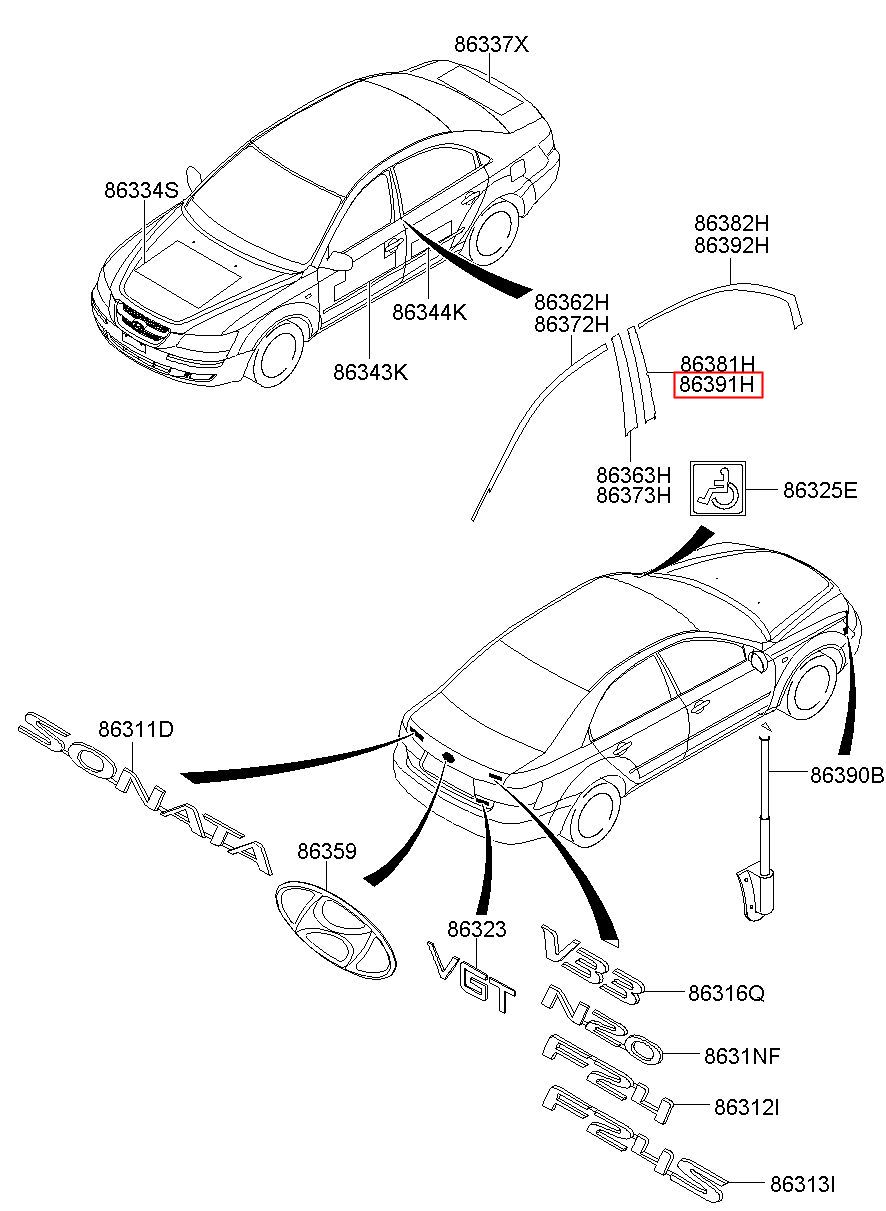 86337X
86334S
86344K
86343K
86382H
86392H
86362H
86372H
86381H
86391H
86363H
86373H
86325E
86311D
SONATA
86359
86323
VGT
V33
86316Q
N20
8631NF
F24
86312I
F24S
86313I
86390B