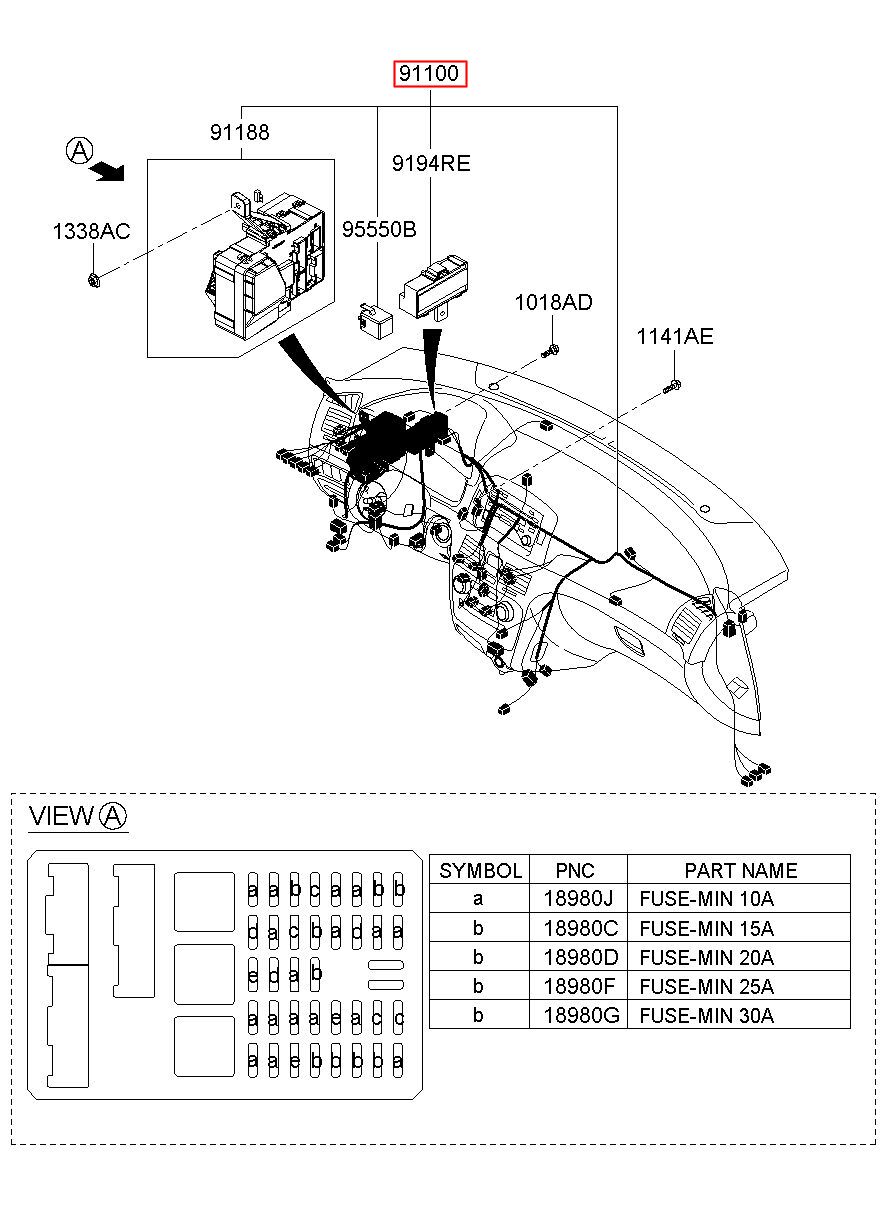 91100

91188

A

9194RE

1338AC

95550B

1018AD

1141AE

VIEW A

a a b c a a b b
d a c b a d a a
e d a b
a a a a e a c c
a a e b b b b a

| SYMBOL | PNC | PART NAME |
|---|---|---|
| a | 18980J | FUSE-MIN 10A |
| b | 18980C | FUSE-MIN 15A |
| b | 18980D | FUSE-MIN 20A |
| b | 18980F | FUSE-MIN 25A |
| b | 18980G | FUSE-MIN 30A |