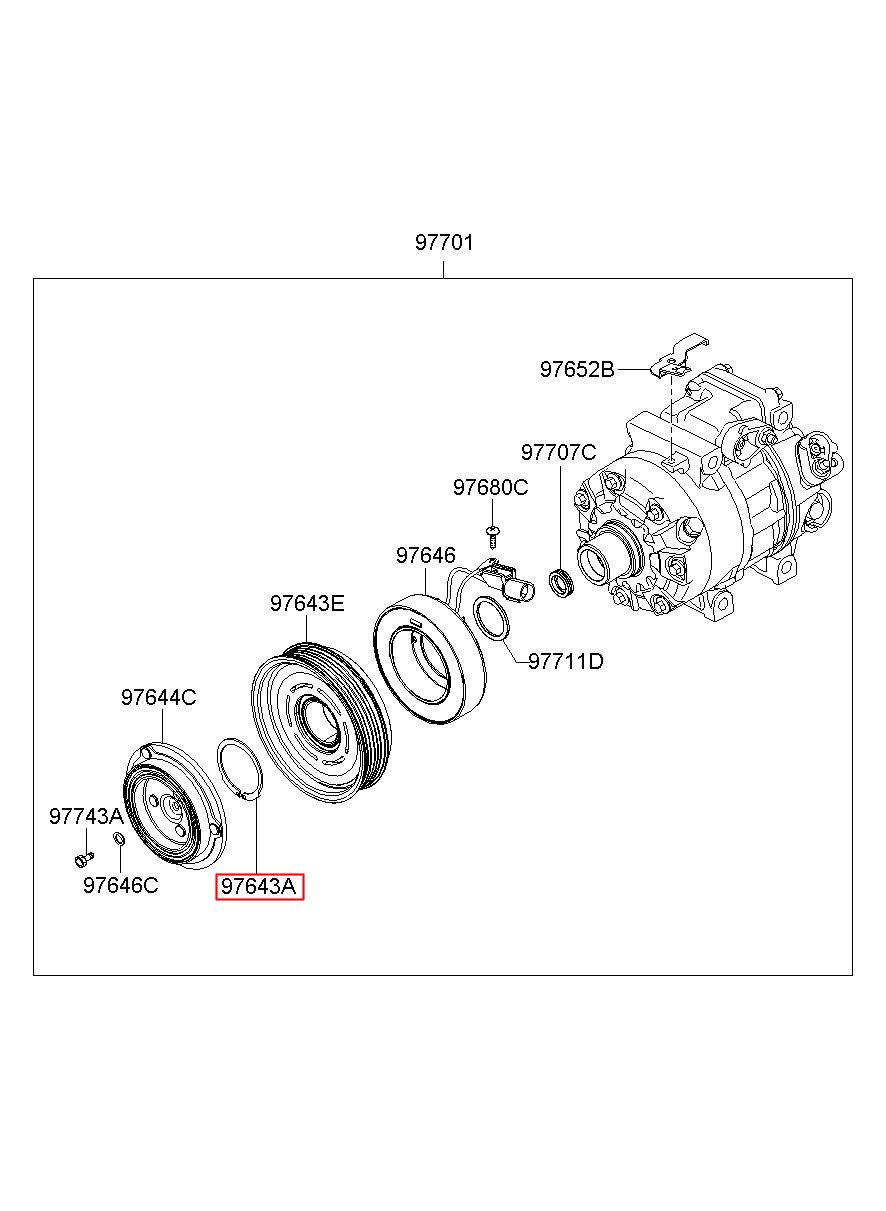 97701

97652B

97707C

97680C

97646

97643E

97711D

97644C

97743A

97646C

97643A