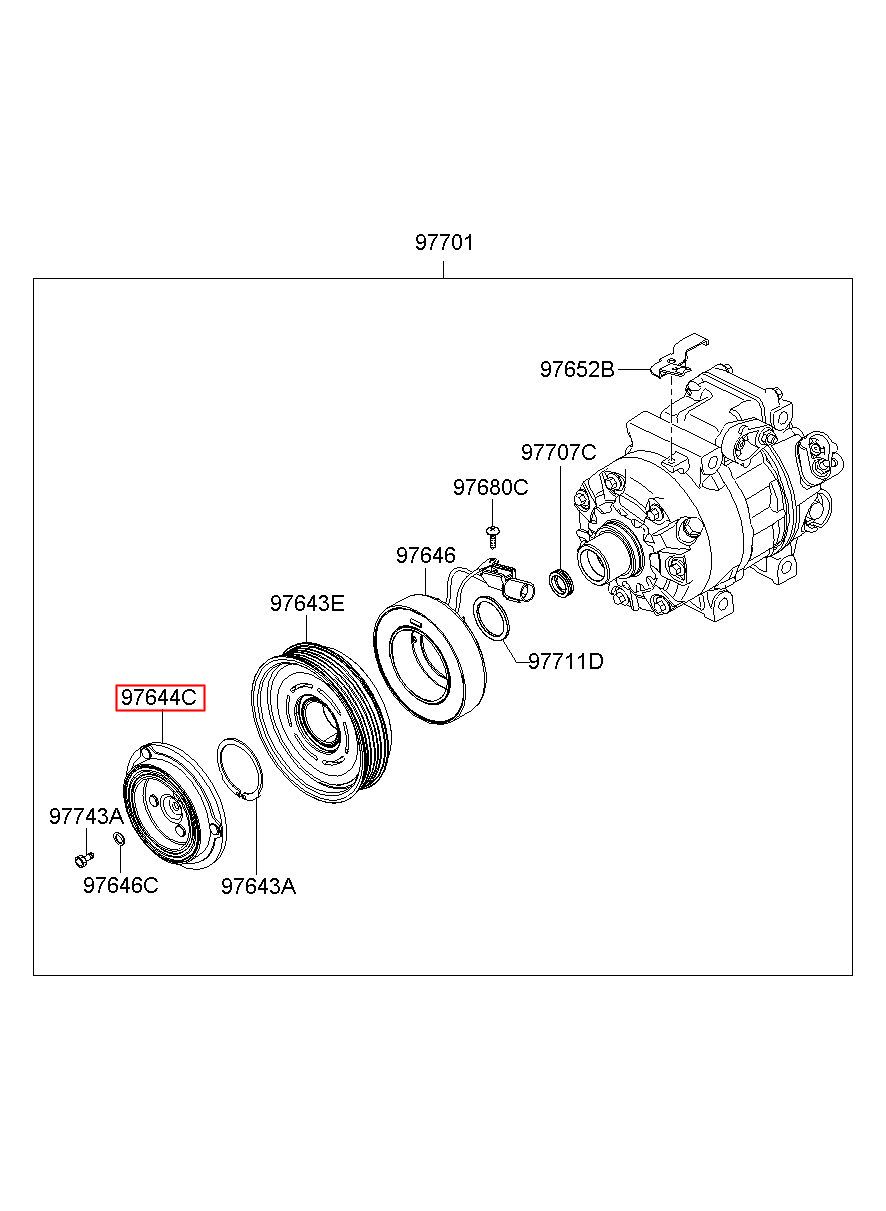 97701

97652B

97707C

97680C

97646

97643E

97711D

97644C

97743A

97646C

97643A