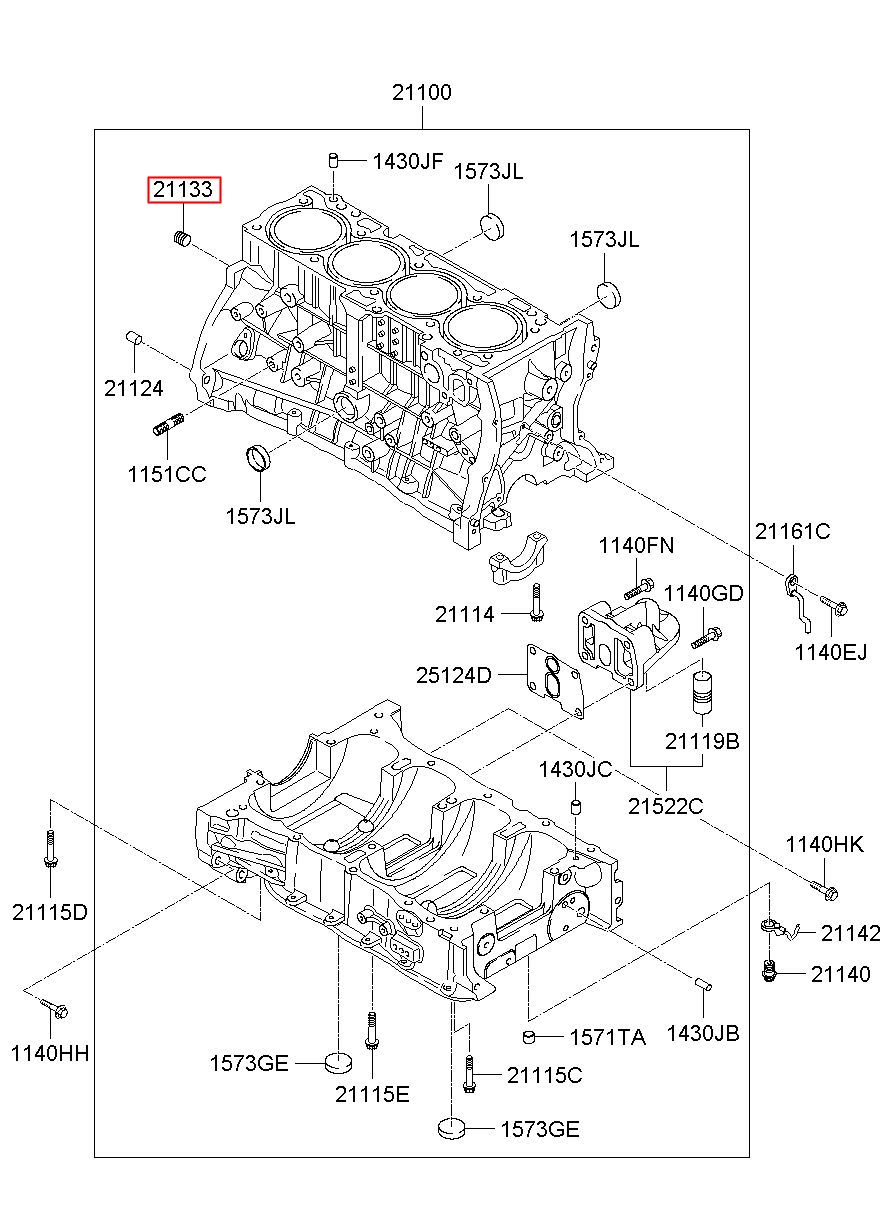 21100

1430JF

21133

1573JL

1573JL

21124

1151CC

1573JL

21161C

1140FN

1140GD

21114

1140EJ

25124D

21119B

1430JC

21522C

1140HK

21115D

21142

21140

1140HH

1571TA

1430JB

1573GE

21115E

21115C

1573GE