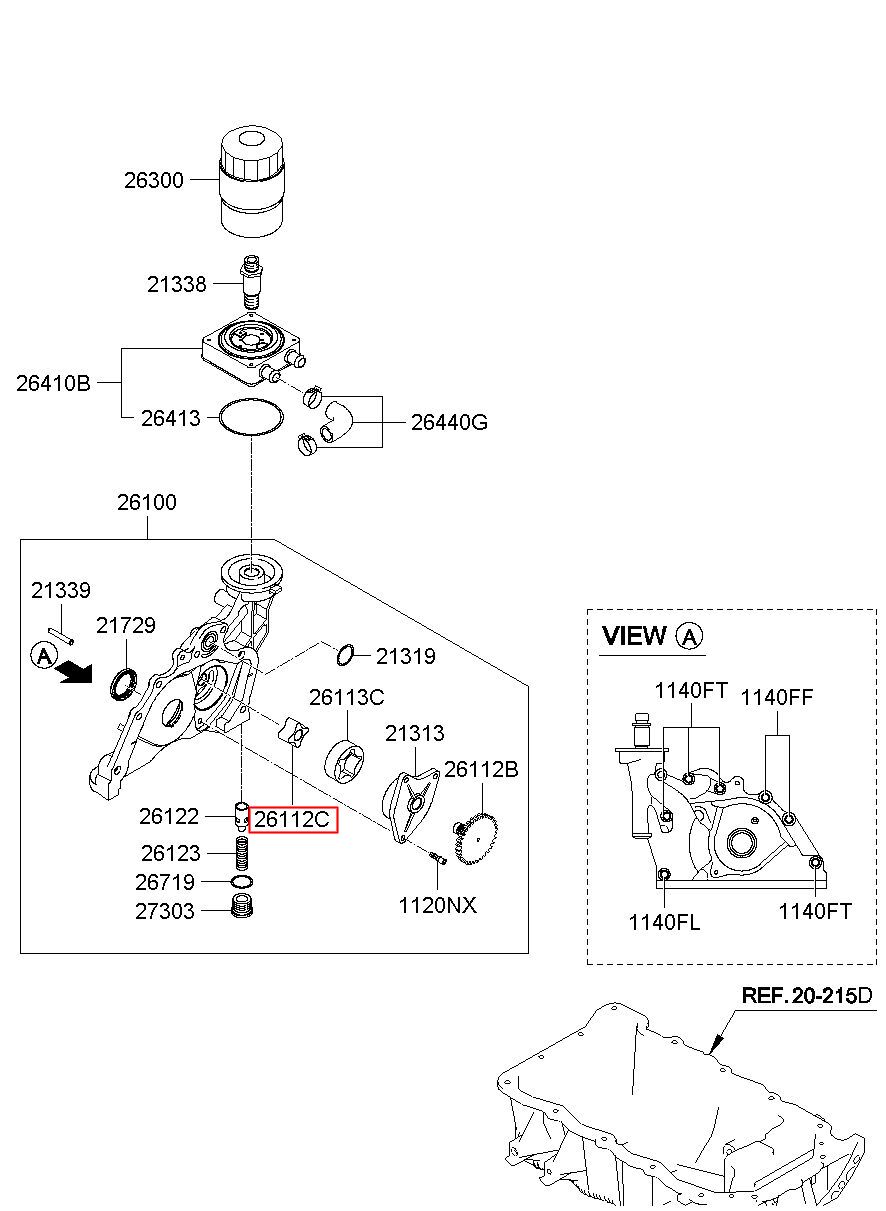 26300
21338
26410B
26413
26440G
26100
21339
21729
A
21319
26113C
21313
26112B
26122
26112C
26123
26719
27303
1120NX
VIEW A
1140FT
1140FF
1140FL
1140FT
REF.20-215D