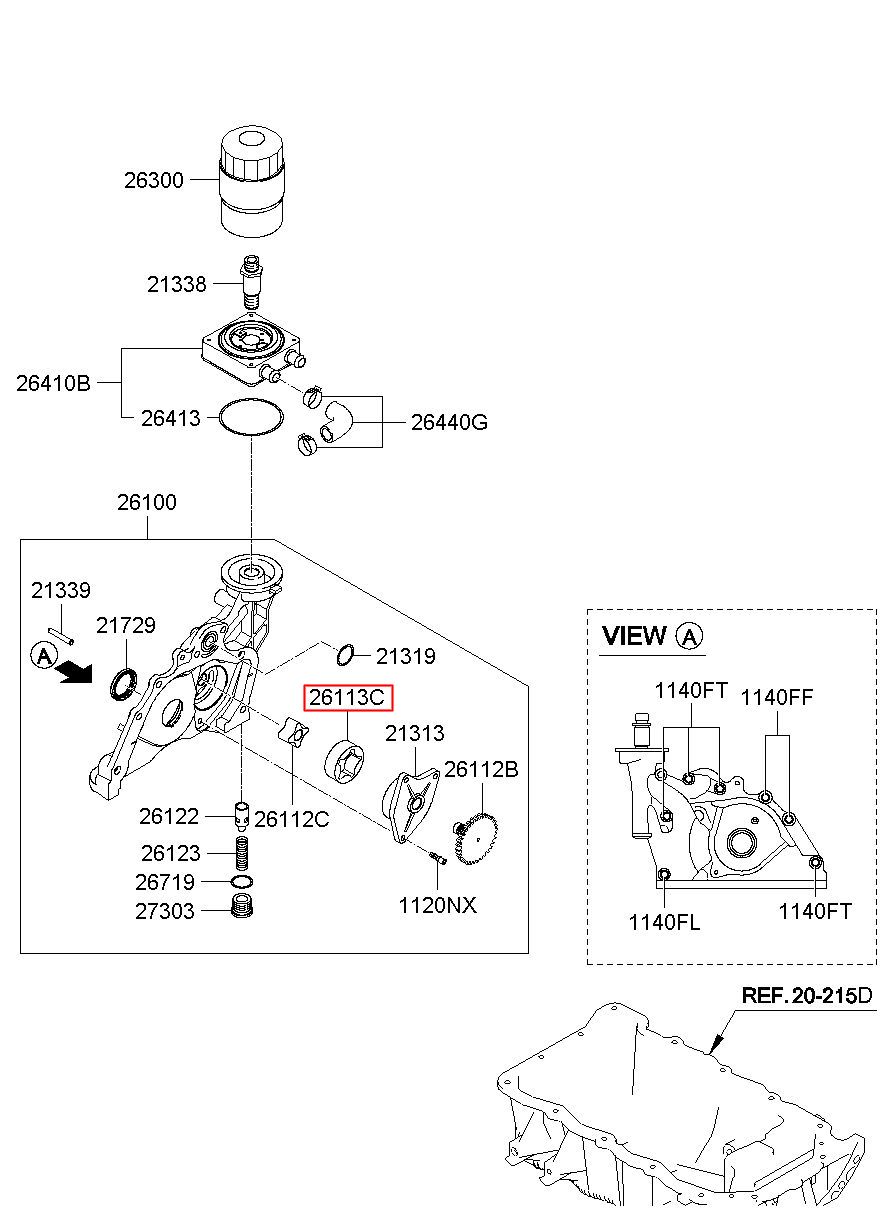 26300

21338

26410B

26413

26440G

26100

21339

21729

A

21319

26113C

21313

26112B

26122

26112C

26123

26719

27303

1120NX

VIEW A

1140FT

1140FF

1140FL

1140FT

REF.20-215D