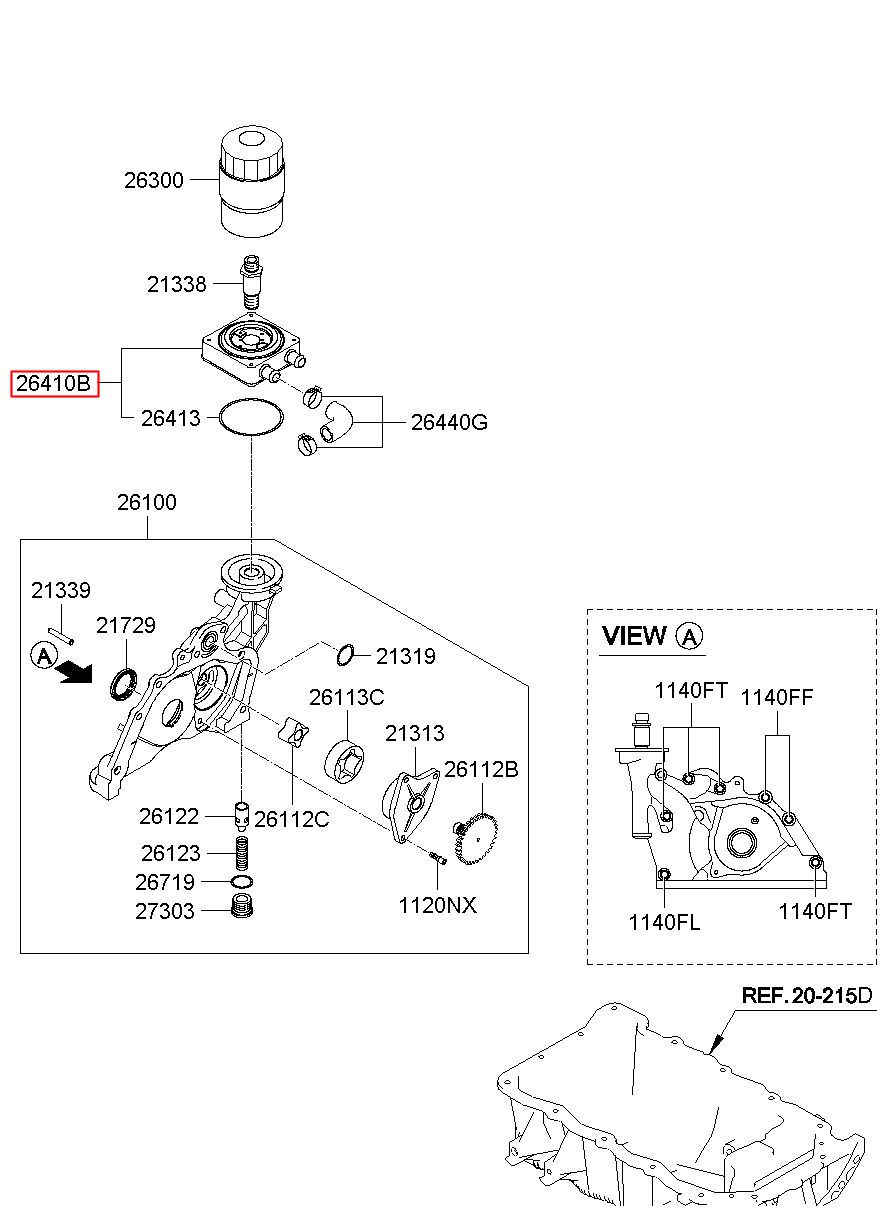 26300

21338

26410B

26413

26440G

26100

21339

21729

A

21319

26113C

21313

26112B

26122

26112C

26123

26719

27303

1120NX

VIEW A

1140FT

1140FF

1140FL

1140FT

REF.20-215D