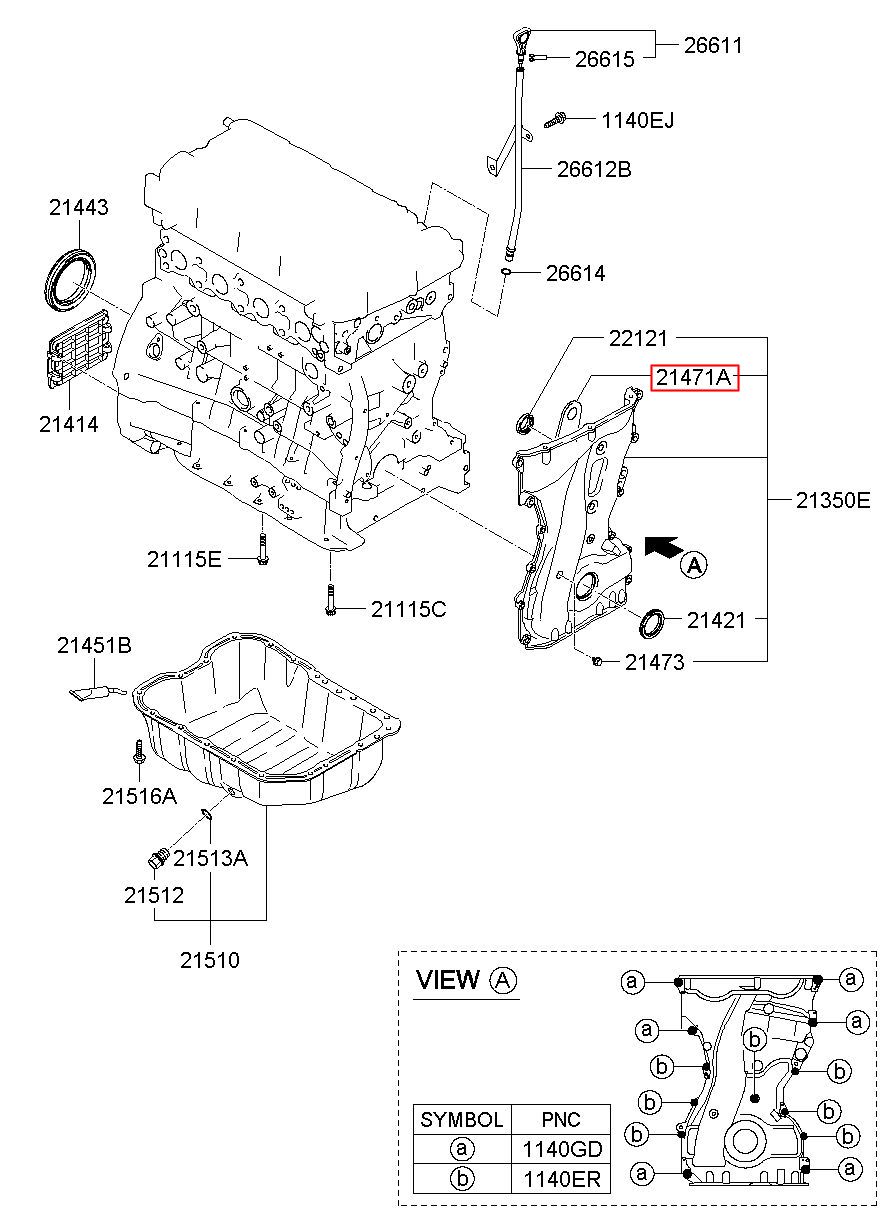 26611
26615
1140EJ
26612B
26614
21443
21414
22121
21471A
21350E
A
21421
21473
21115E
21115C
21451B
21516A
21513A
21512
21510

VIEW A

| SYMBOL | PNC |
|---|---|
| a | 1140GD |
| b | 1140ER |

a
a
a
a
b
b
b
b
b
b
a
a