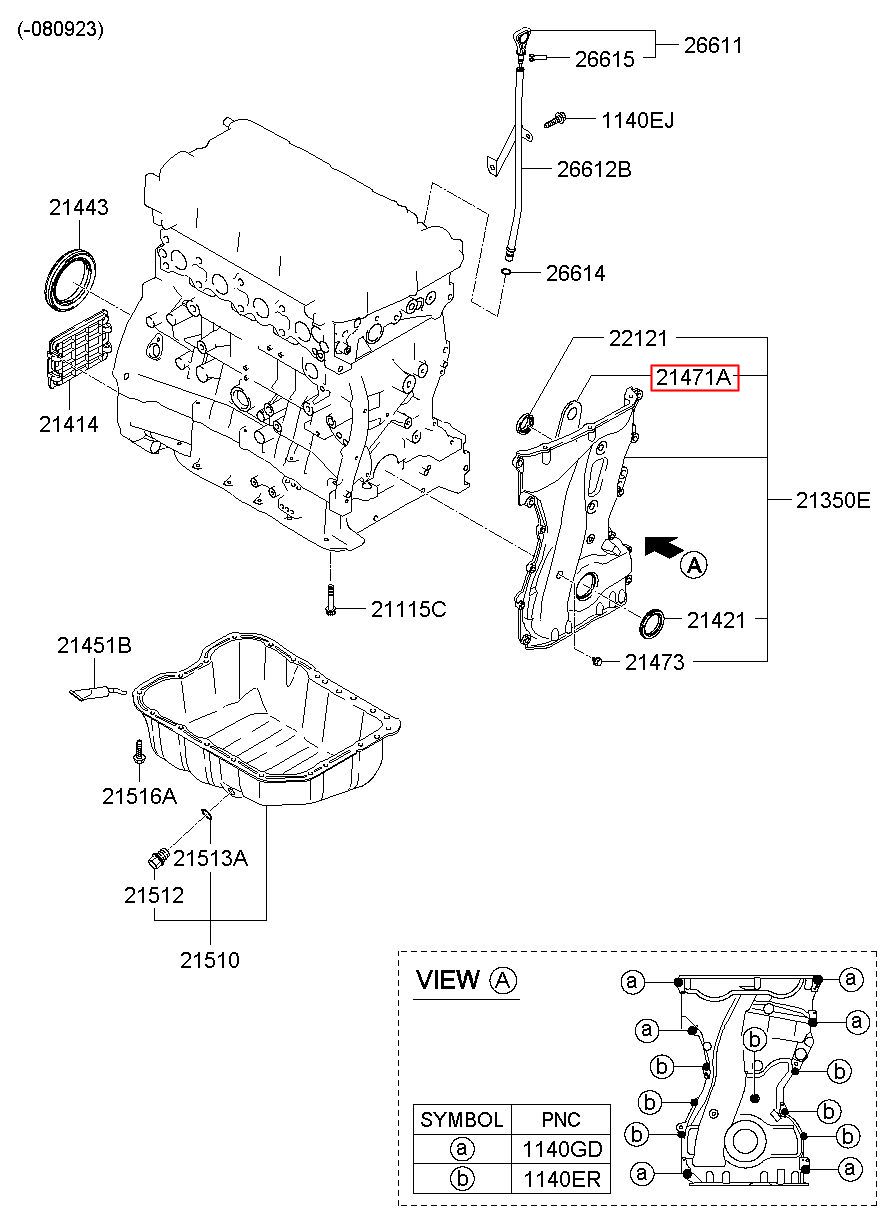 (-080923)

26611
26615
1140EJ
26612B
26614
21443
21414
22121
21471A
21350E
A
21421
21473
21115C
21451B
21516A
21513A
21512
21510

VIEW A

| SYMBOL | PNC |
|---|---|
| a | 1140GD |
| b | 1140ER |

a
a
a
a
b
b
b
b
b
b
a
a