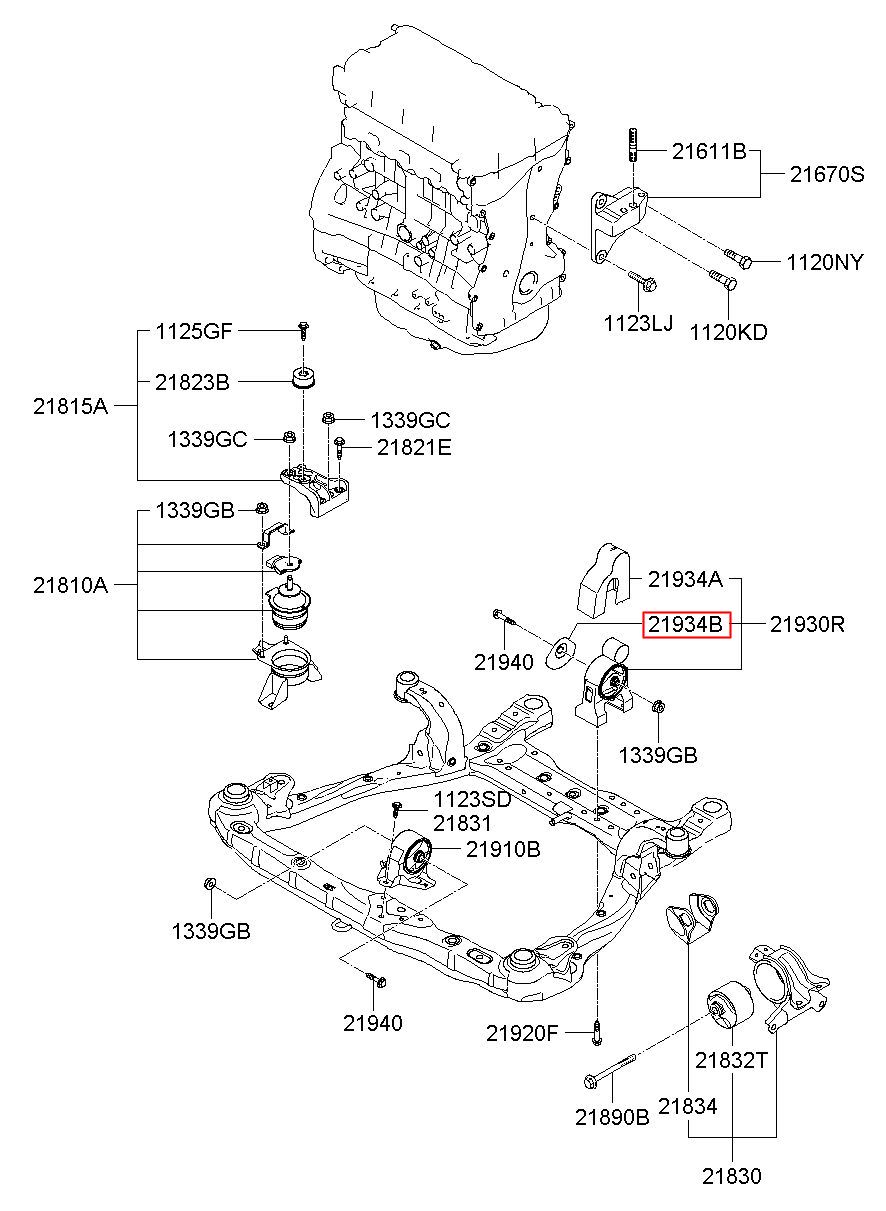 21611B
21670S
1120NY
1123LJ
1120KD
1125GF
21823B
21815A
1339GC
1339GC
21821E
1339GB
21810A
21934A
21934B
21930R
21940
1339GB
1123SD
21831
21910B
1339GB
21940
21920F
21832T
21890B
21834
21830