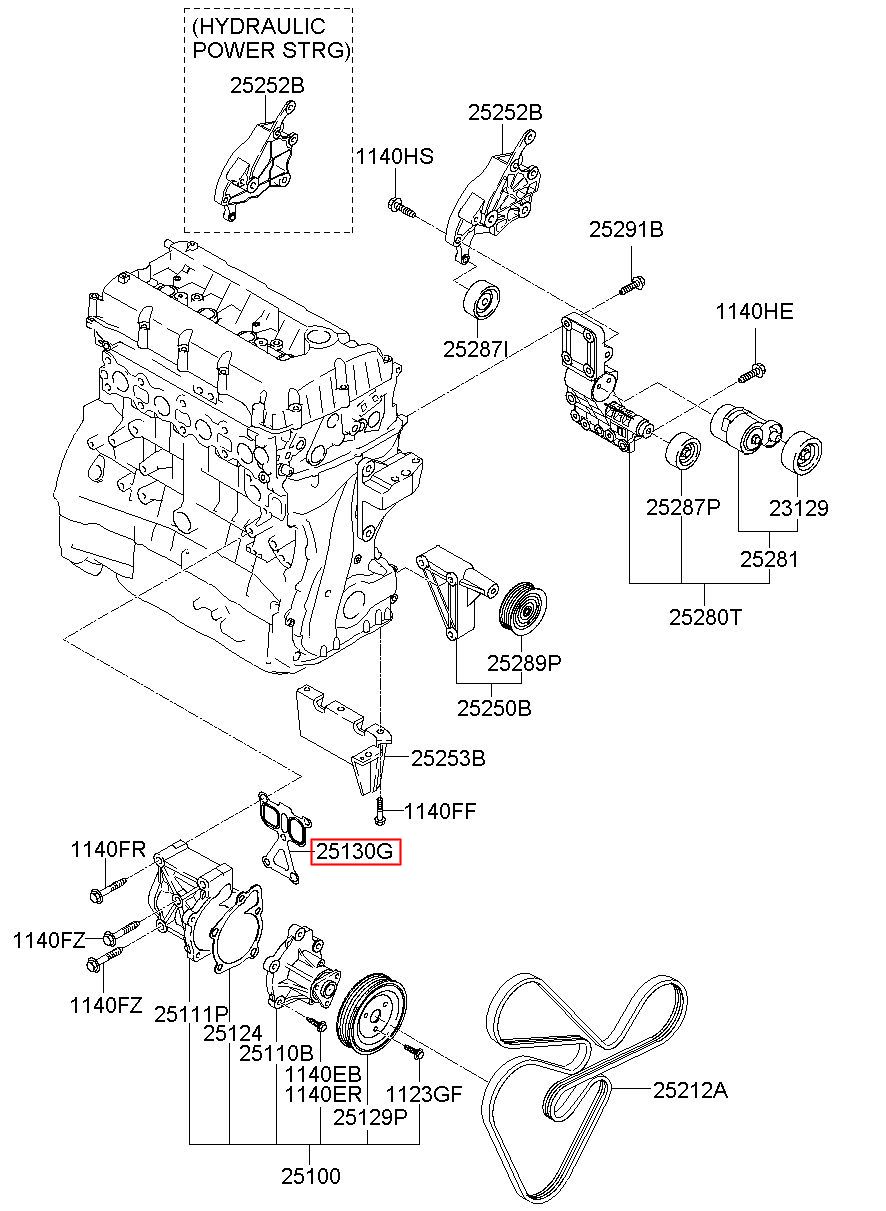 (HYDRAULIC POWER STRG)
25252B
25252B
1140HS
25291B
1140HE
25287I
25287P
23129
25281
25280T
25289P
25250B
25253B
1140FF
25130G
1140FR
1140FZ
1140FZ
25111P
25124
25110B
1140EB
1140ER
25129P
1123GF
25212A
25100