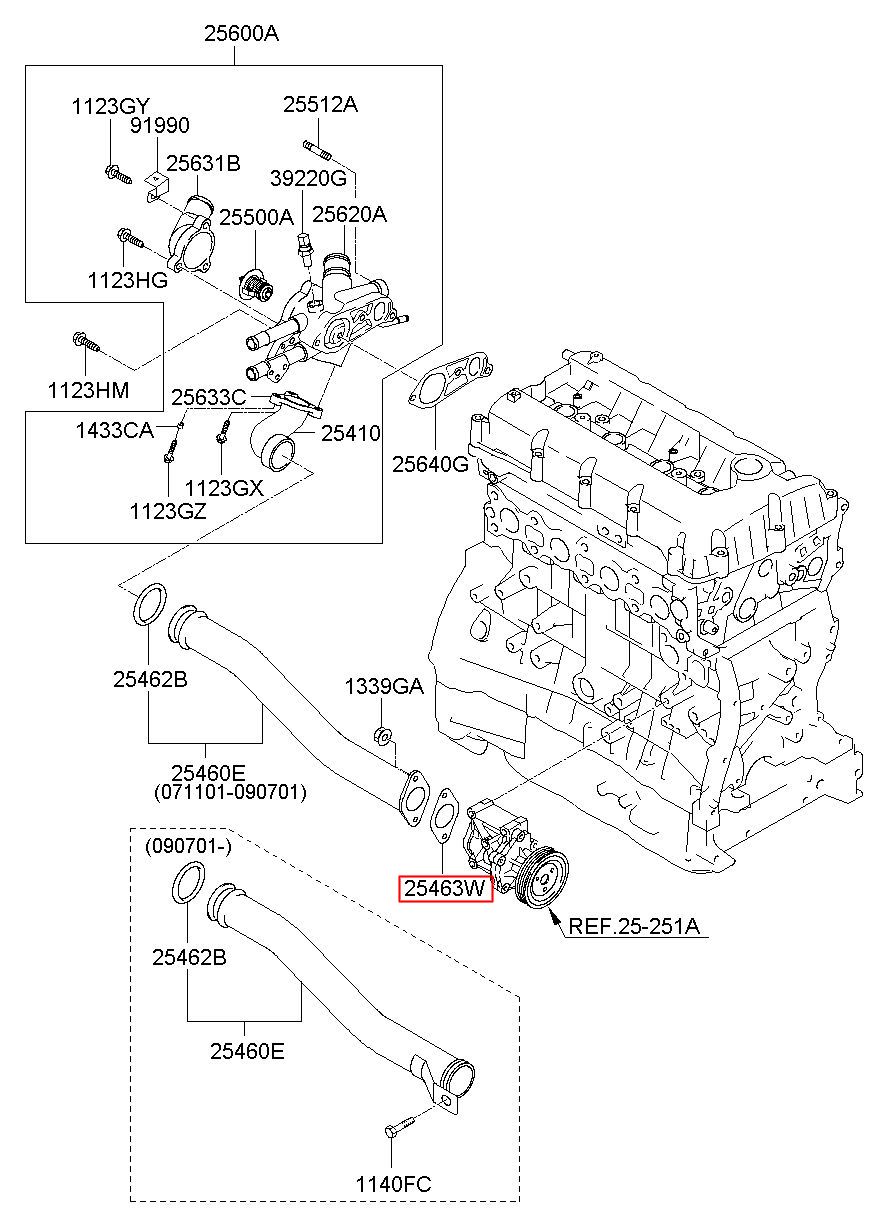 25600A

1123GY
91990
25631B
25512A
39220G
25500A
25620A
1123HG
1123HM
25633C
1433CA
25410
1123GX
1123GZ
25640G

25462B
25460E
(071101-090701)
1339GA
25463W
REF.25-251A

(090701-)
25462B
25460E
1140FC