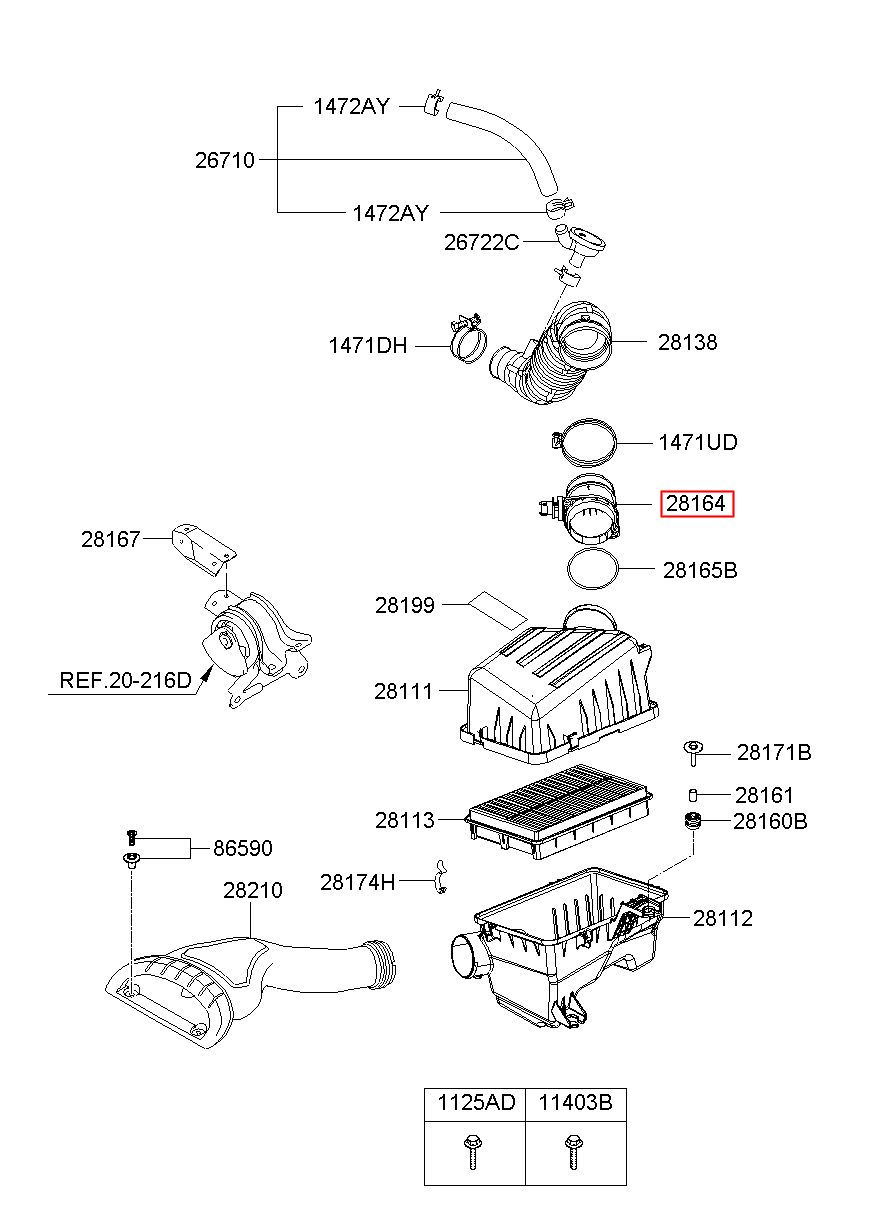 1472AY
26710
1472AY
26722C
1471DH
28138
1471UD
28164
28167
28165B
28199
REF.20-216D
28111
28171B
28161
28113
28160B
86590
28174H
28210
28112

| 1125AD | 11403B |
|---|---|
| | |