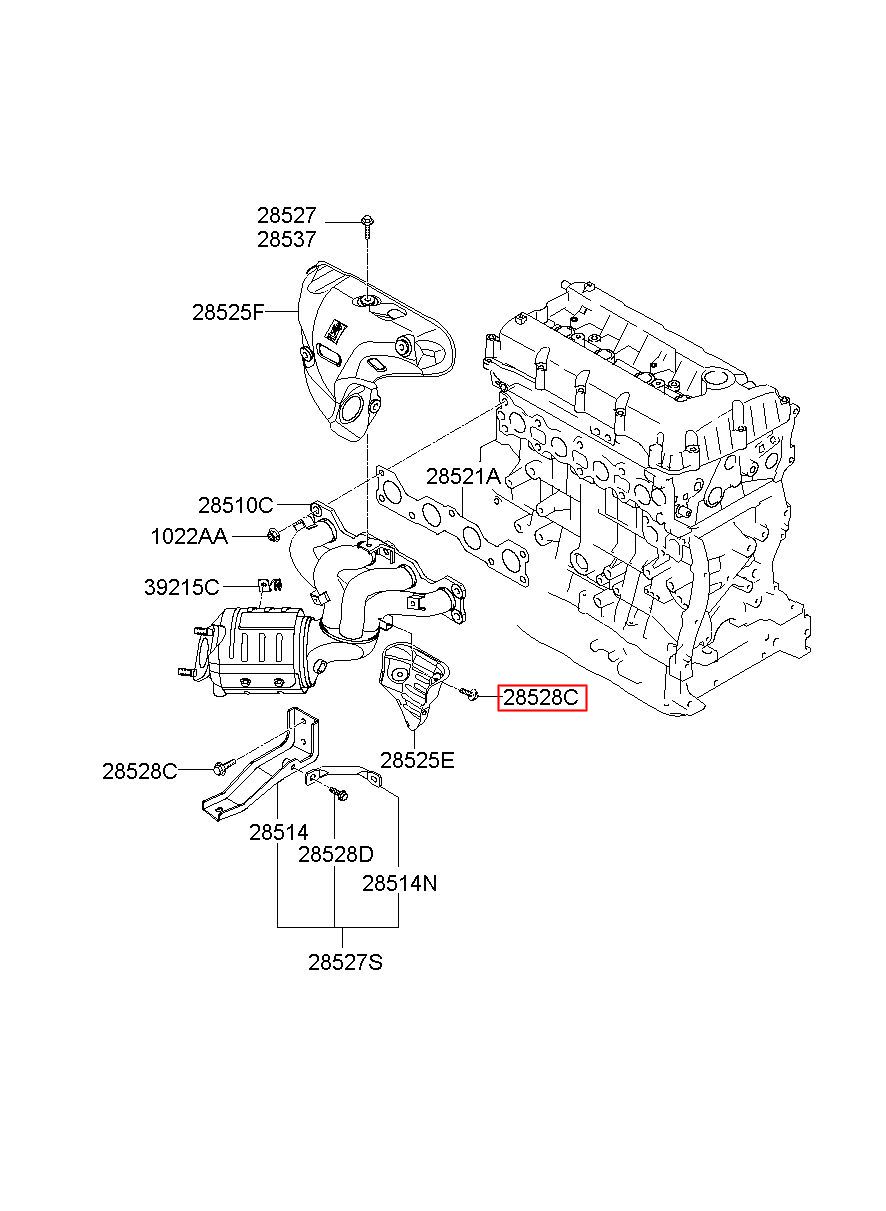 28527
28537
28525F
28521A
28510C
1022AA
39215C
28528C
28525E
28528C
28514
28528D
28514N
28527S