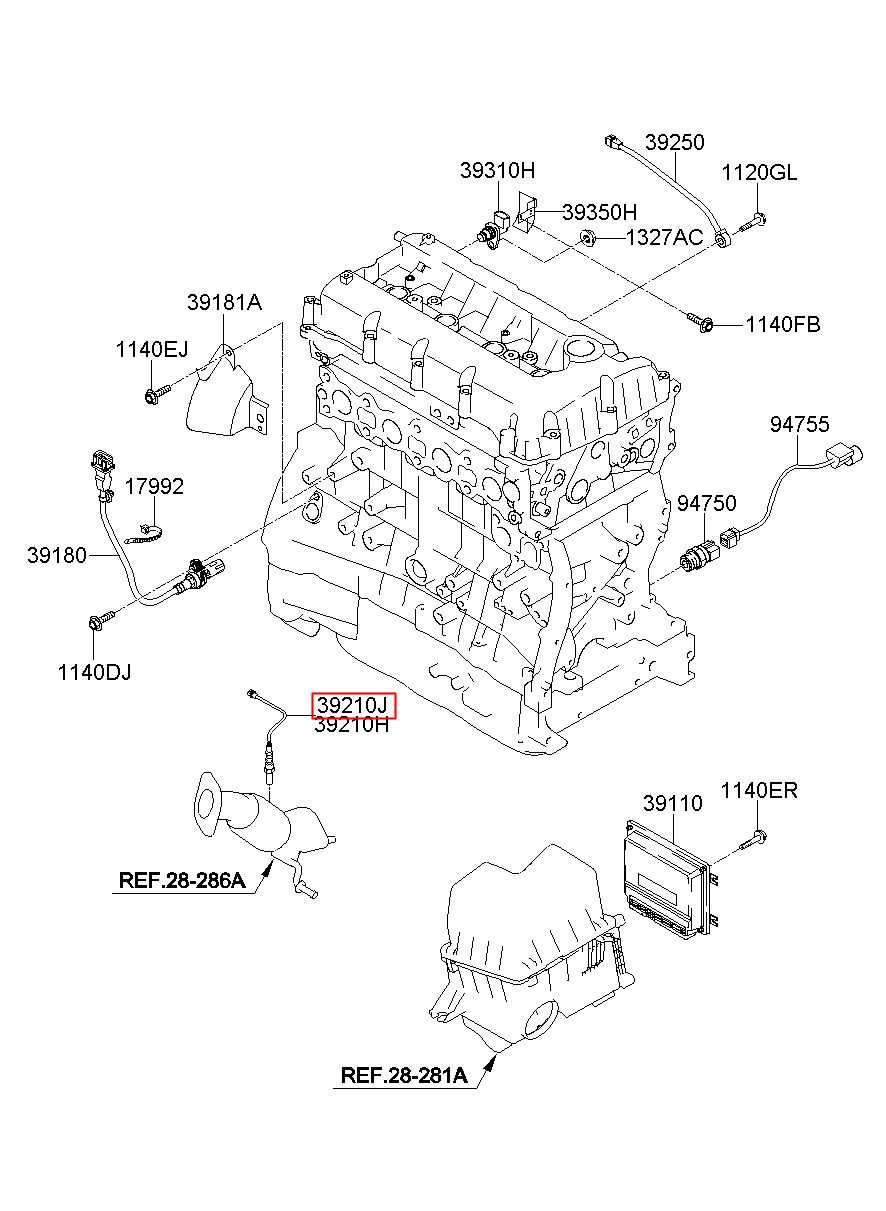 39250
39310H
1120GL
39350H
1327AC
1140FB
39181A
1140EJ
94755
17992
94750
39180
1140DJ
39210J
39210H
39110
1140ER
REF.28-286A
REF.28-281A