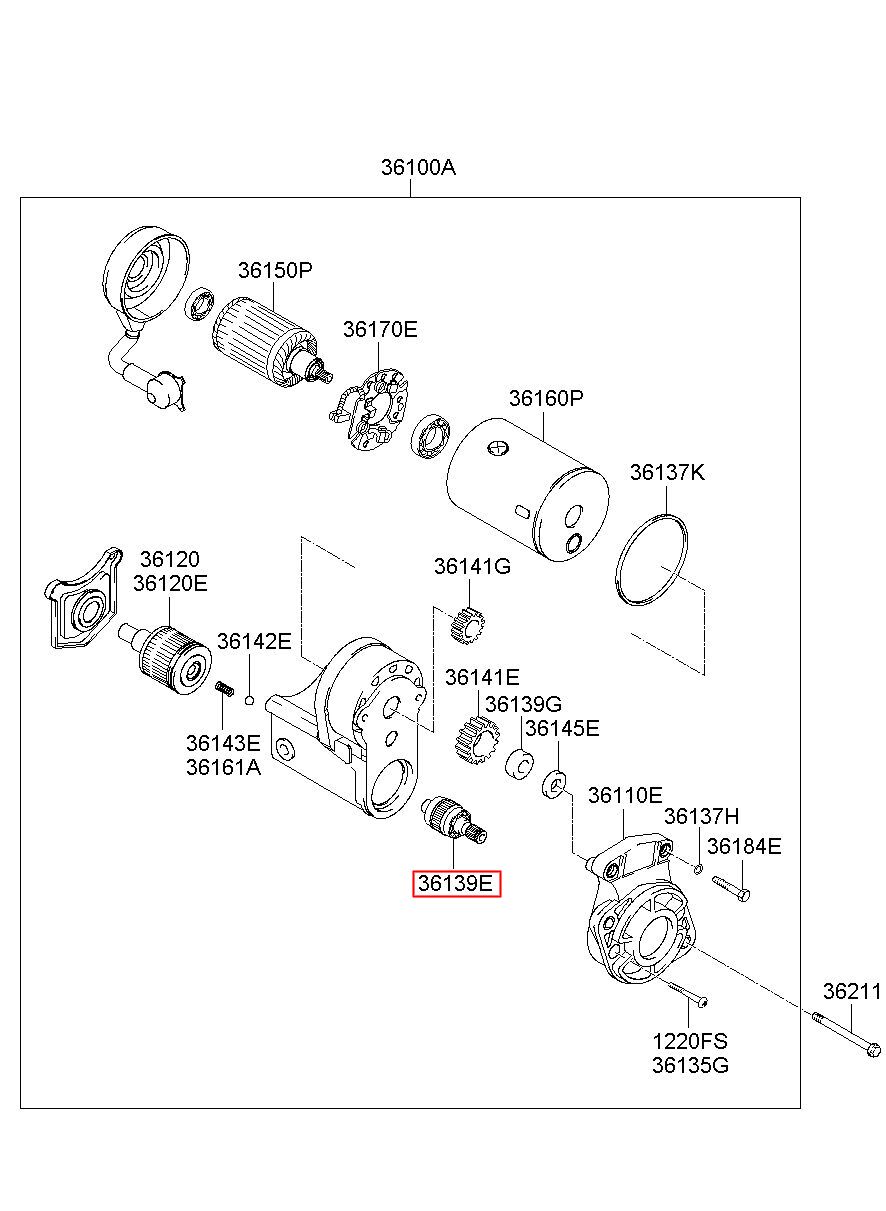 36100A

36150P

36170E

36160P

36137K

36120
36120E

36141G

36142E

36141E

36139G

36145E

36143E
36161A

36110E

36137H

36184E

36139E

36211

1220FS
36135G