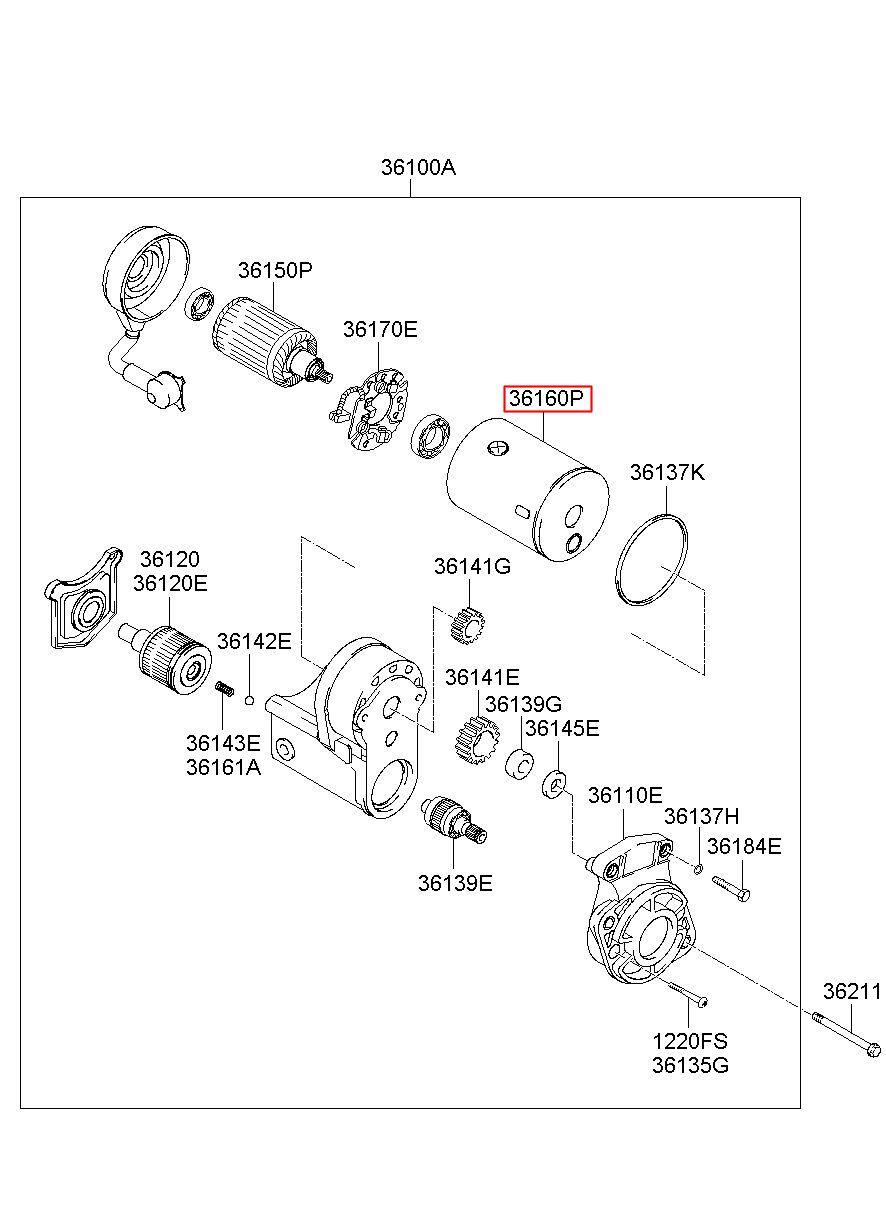 36100A

36150P

36170E

36160P

36137K

36120
36120E

36141G

36142E

36141E

36139G

36145E

36143E
36161A

36110E

36137H

36184E

36139E

36211

1220FS
36135G