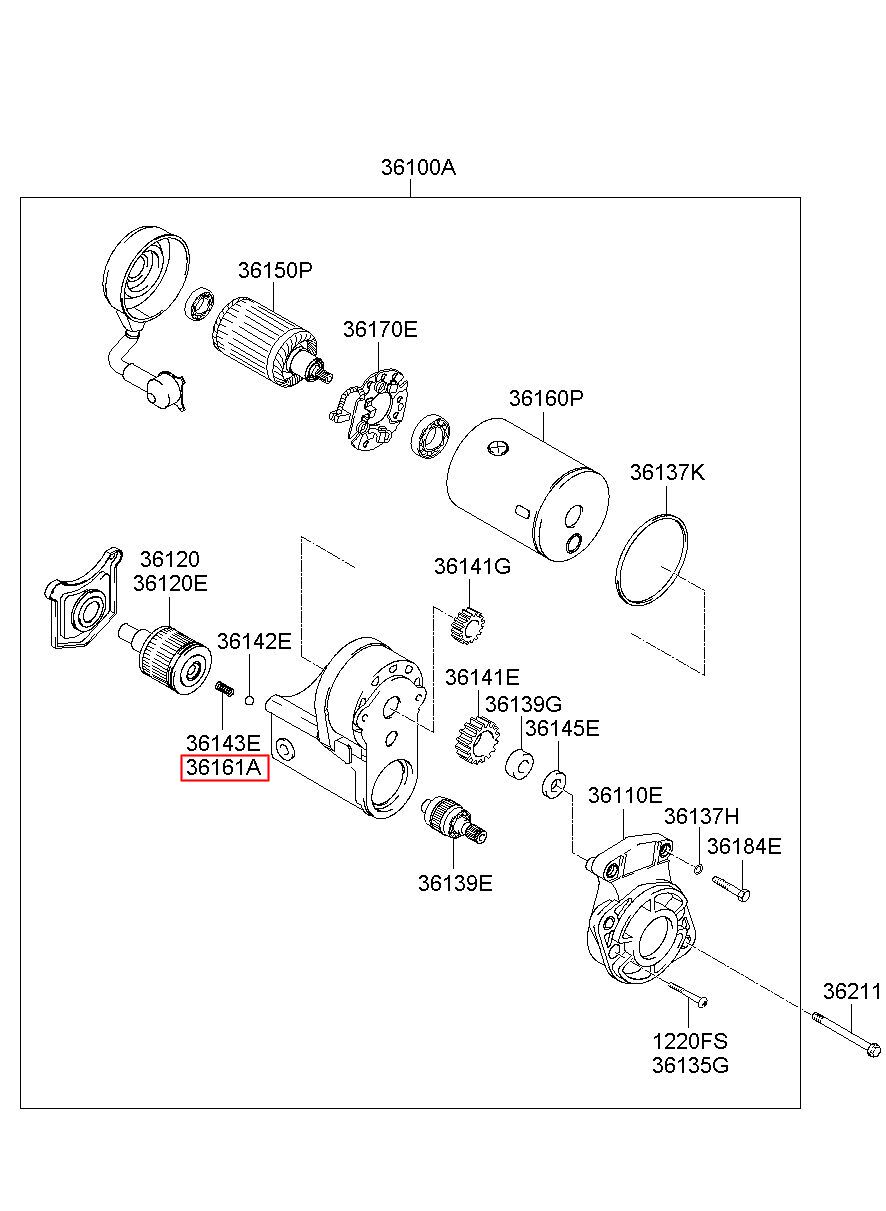 36100A

36150P

36170E

36160P

36137K

36120
36120E

36141G

36142E

36141E

36139G

36145E

36143E

36161A

36110E

36137H

36184E

36139E

36211

1220FS
36135G