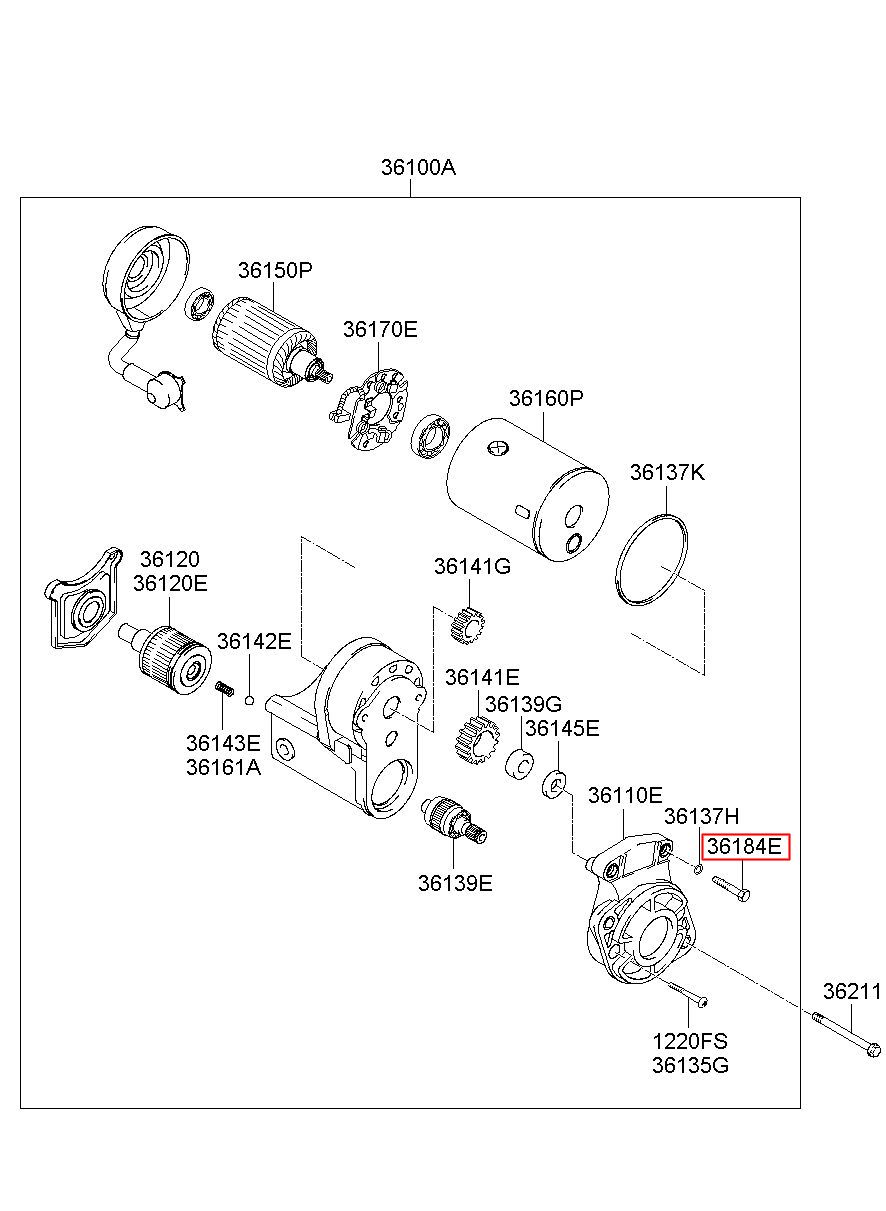 36100A

36150P

36170E

36160P

36137K

36120
36120E

36141G

36142E

36141E

36139G

36145E

36143E
36161A

36110E

36137H

36184E

36139E

36211

1220FS
36135G