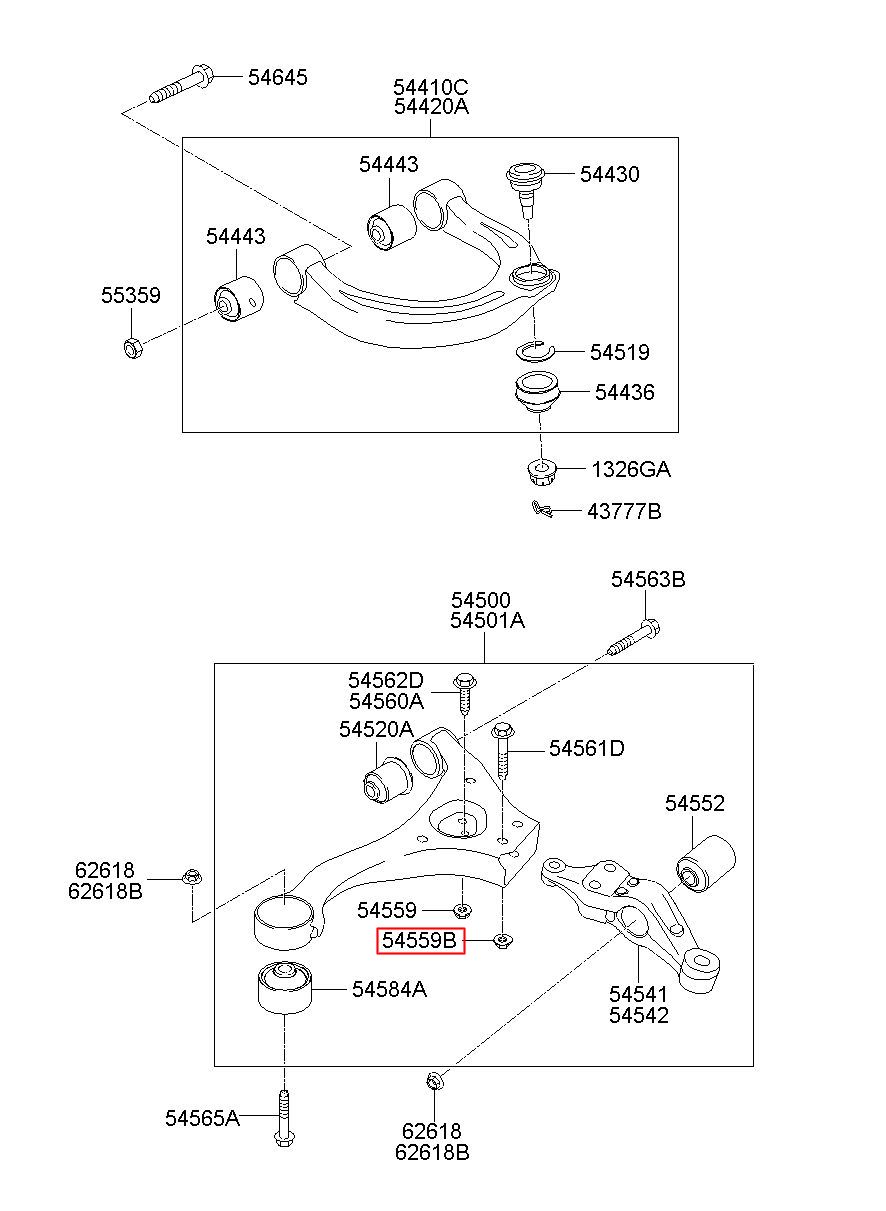 54645
54410C
54420A
54443
54430
54443
55359
54519
54436
1326GA
43777B

54563B
54500
54501A
54562D
54560A
54520A
54561D
54552
62618
62618B
54559
54559B
54584A
54541
54542
54565A
62618
62618B