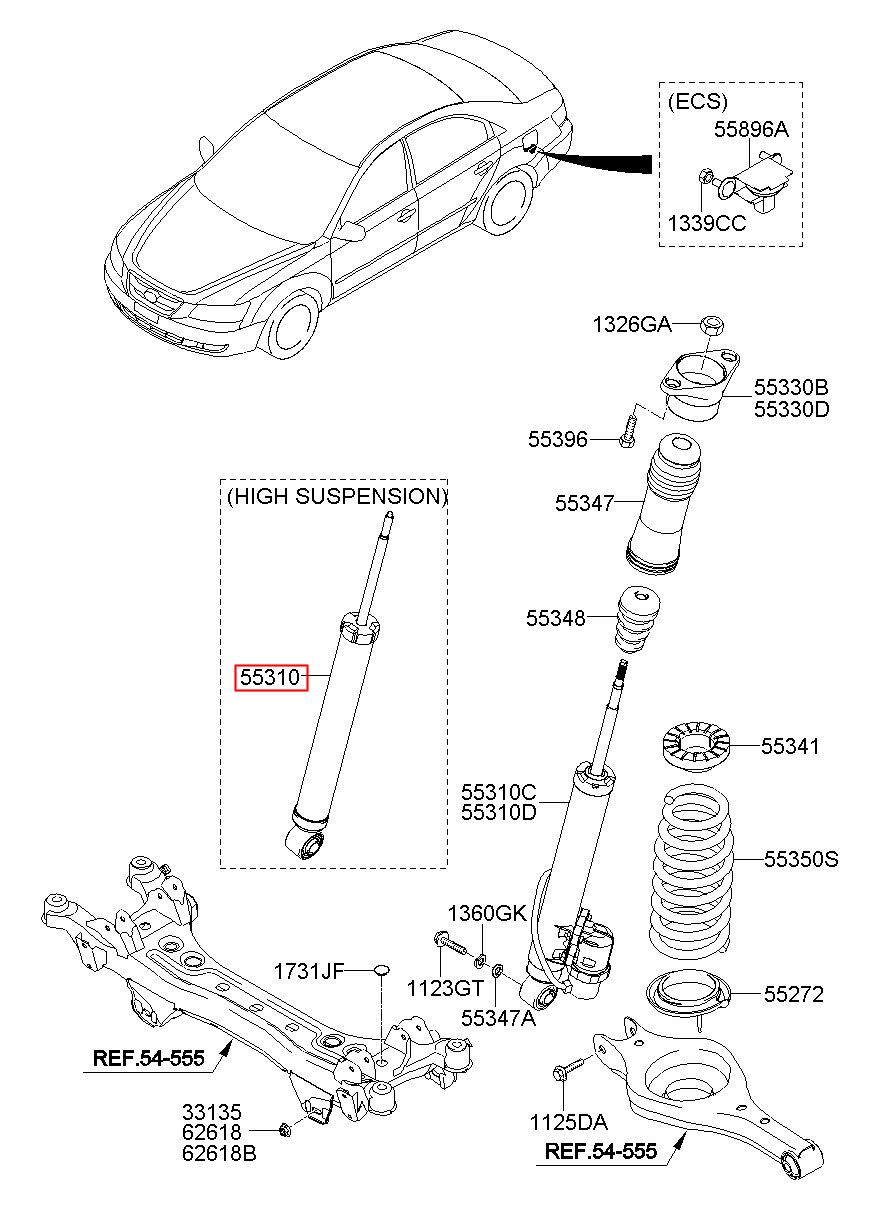 (ECS)
55896A
1339CC

1326GA
55330B
55330D
55396
55347

(HIGH SUSPENSION)
55310

55348
55341
55310C
55310D
55350S
1360GK
1731JF
1123GT
55347A
55272
REF.54-555
33135
62618
62618B
1125DA
REF.54-555