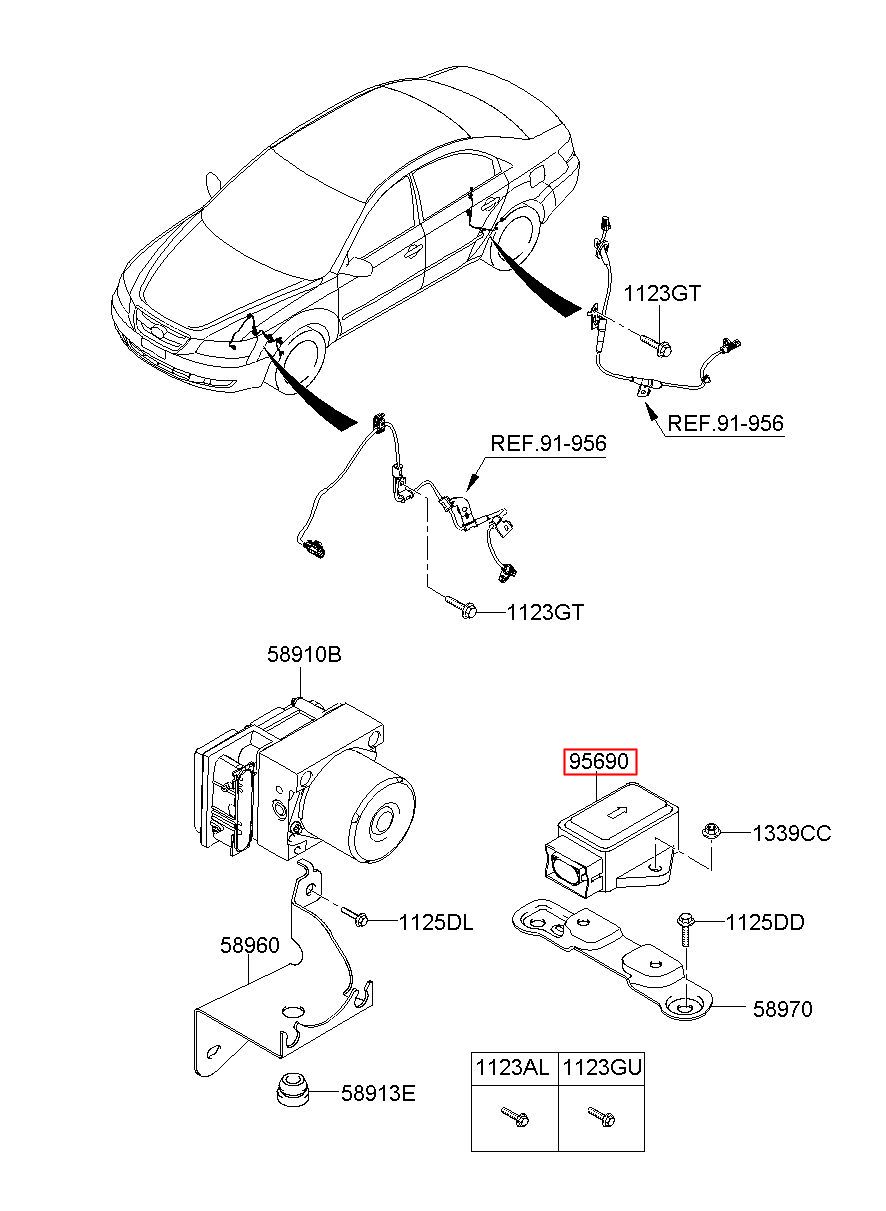 1123GT

REF.91-956

REF.91-956

1123GT

58910B

95690

1339CC

1125DL

1125DD

58960

58970

58913E

| 1123AL | 1123GU |
|---|---|
| | |