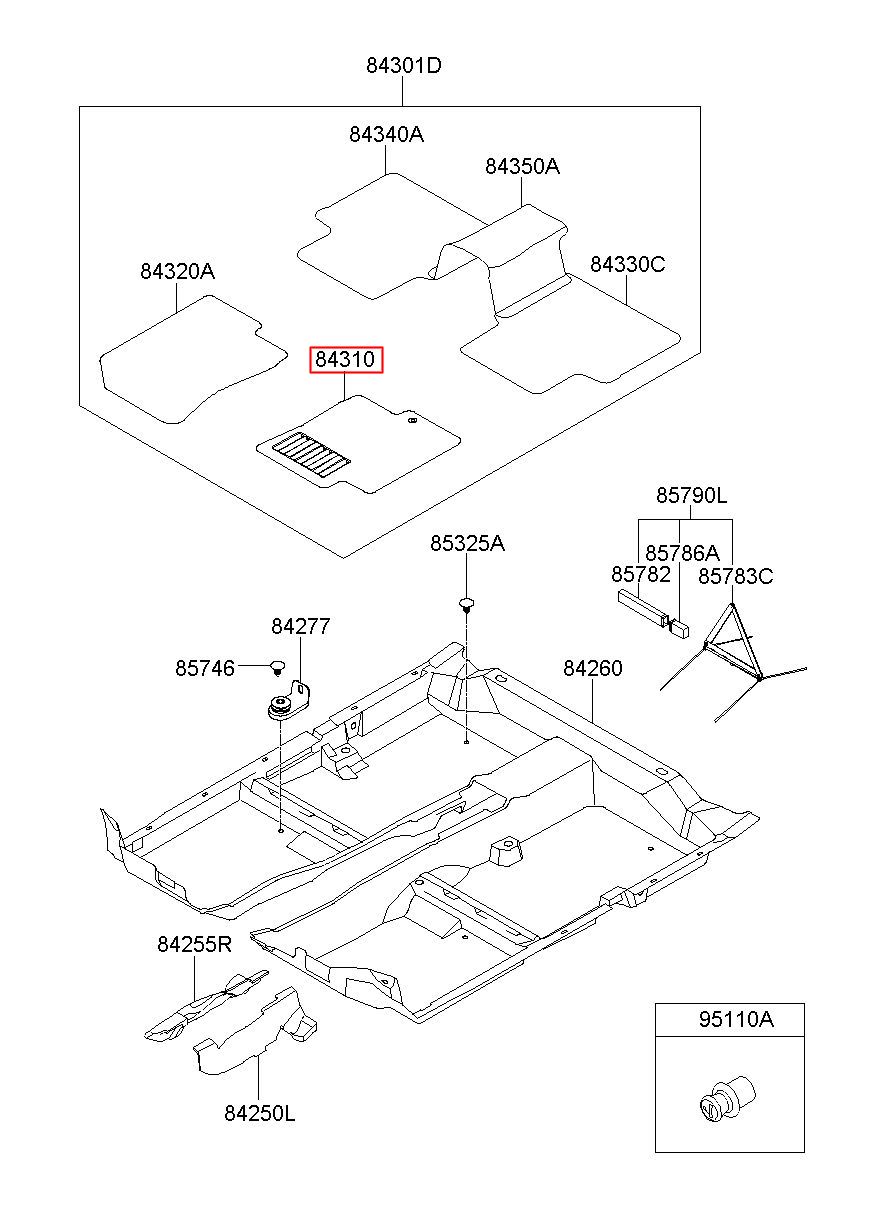 84301D
84340A
84350A
84320A
84330C
84310
85790L
85325A
85786A
85782
85783C
84277
85746
84260
84255R
84250L
95110A