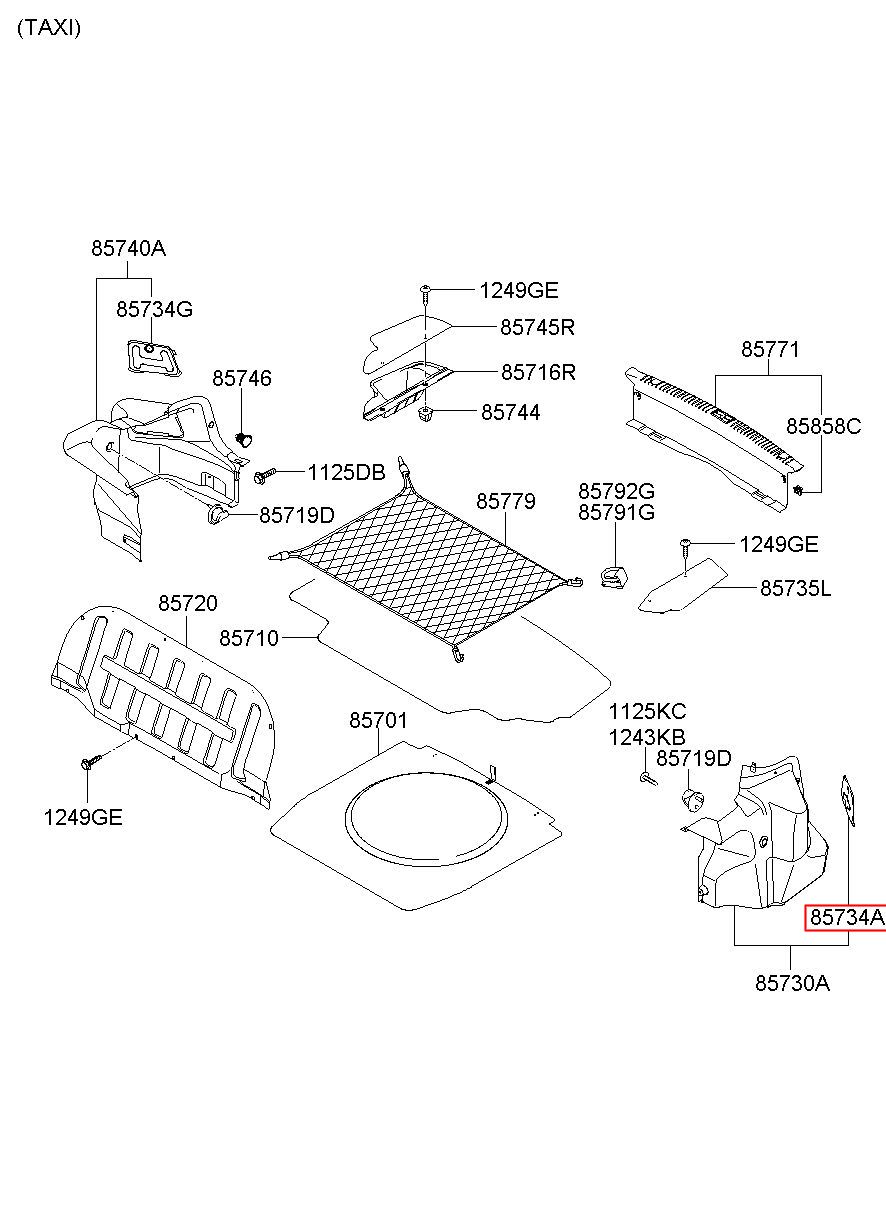 (TAXI)

85740A
85734G
85746
1125DB
85719D
1249GE
85745R
85716R
85744
85771
85858C
85779
85792G
85791G
1249GE
85735L
85720
85710
1249GE
85701
1125KC
1243KB
85719D
85734A
85730A