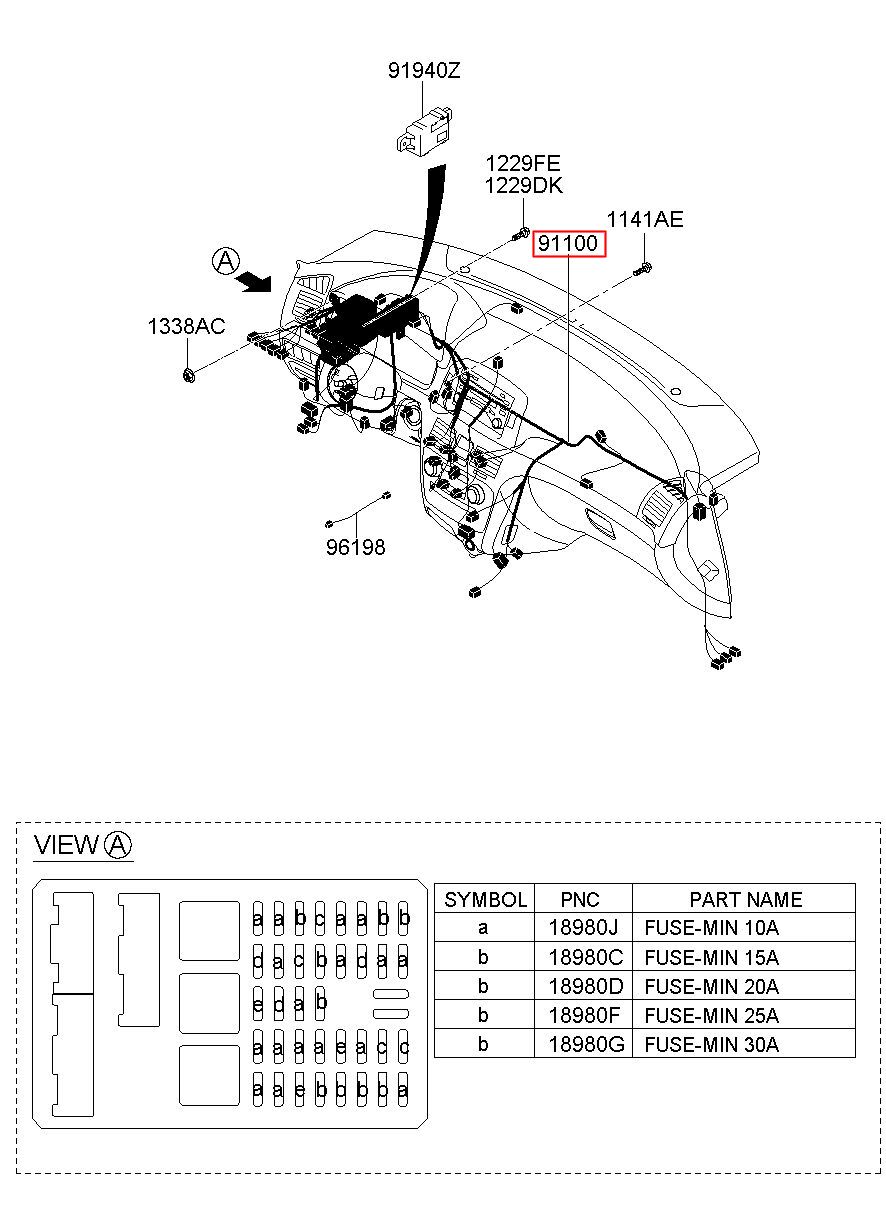 91940Z

1229FE
1229DK

1141AE

91100

A

1338AC

96198

VIEW A

a a b c a a b b
d a c b a d a a
e d a b
a a a a e a c c
a a e b b b b a

| SYMBOL | PNC | PART NAME |
|---|---|---|
| a | 18980J | FUSE-MIN 10A |
| b | 18980C | FUSE-MIN 15A |
| b | 18980D | FUSE-MIN 20A |
| b | 18980F | FUSE-MIN 25A |
| b | 18980G | FUSE-MIN 30A |