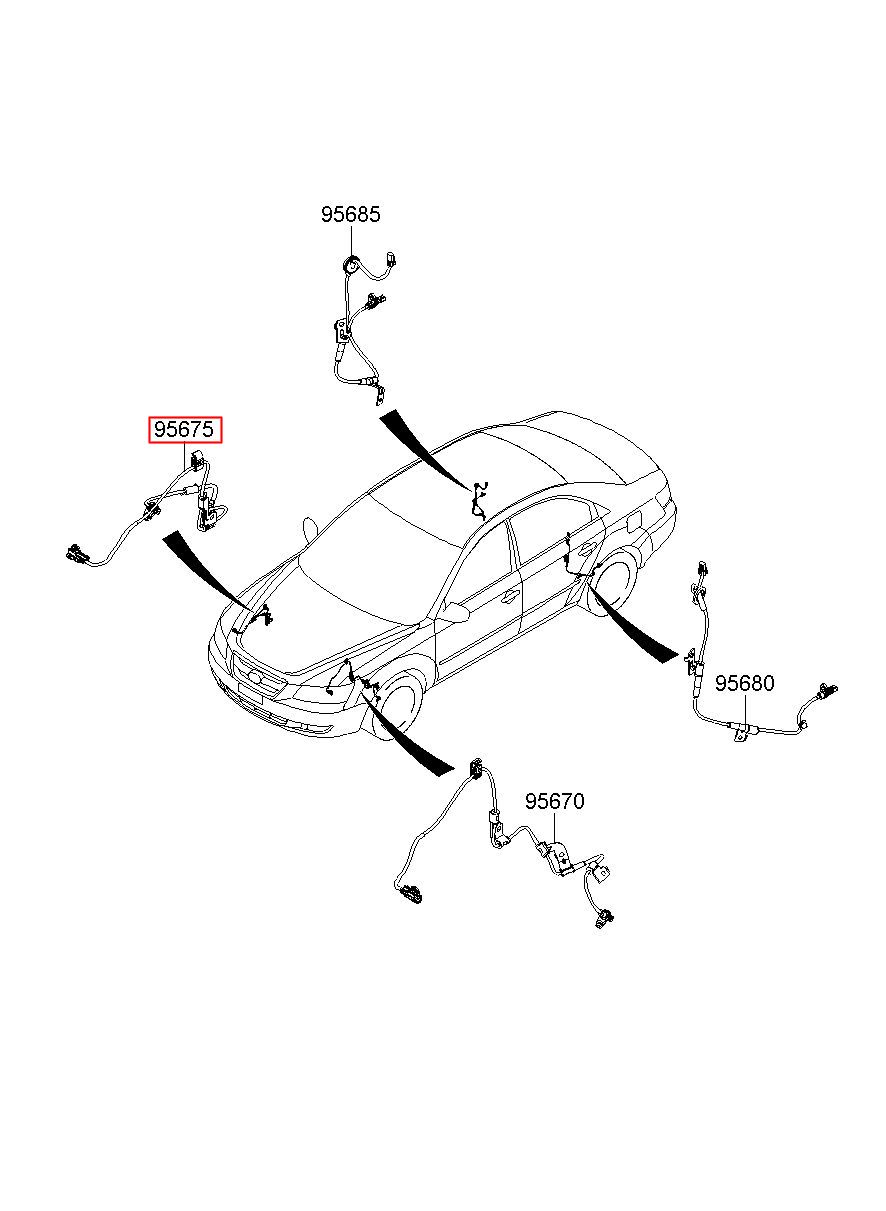 95685

95675

95680

95670