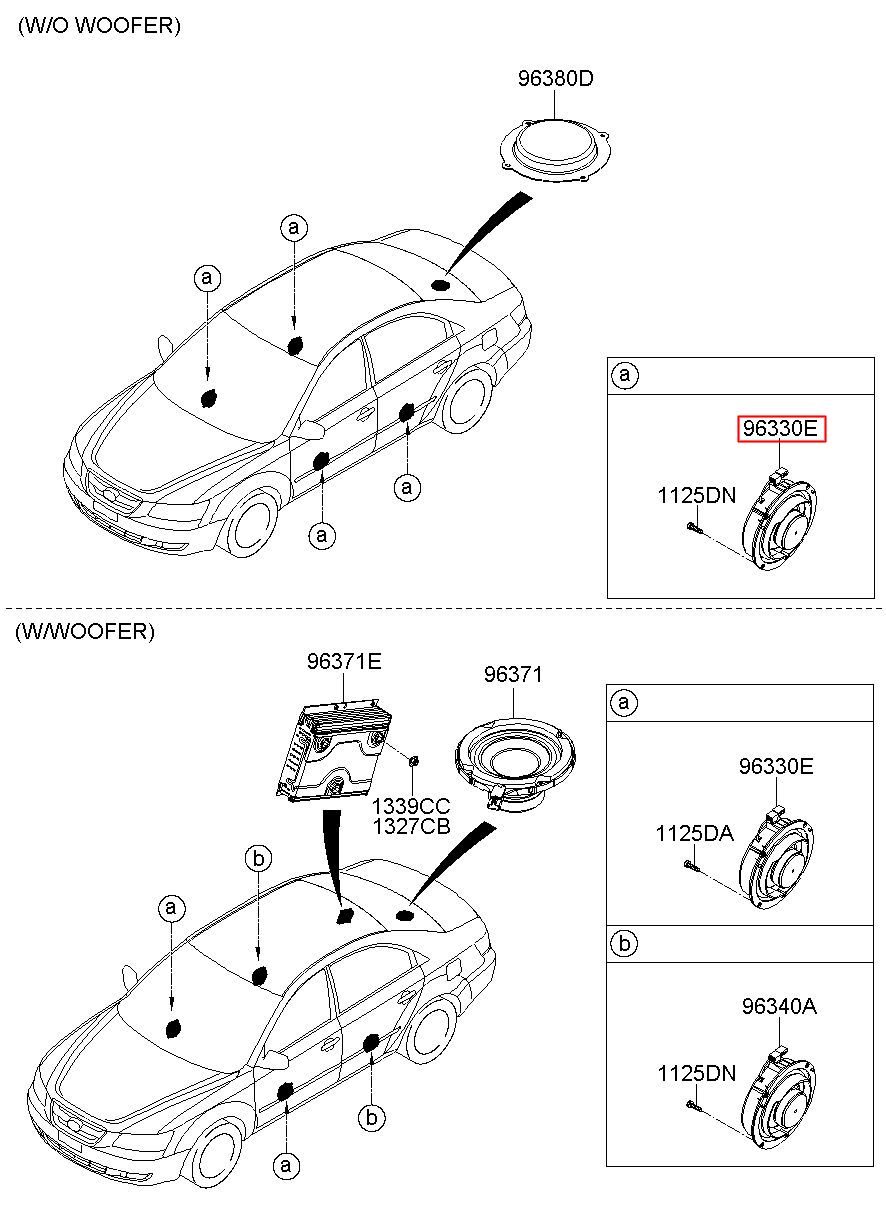 (W/O WOOFER)

96380D

a

a

a

a

a

96330E

1125DN

(W/WOOFER)

96371E

96371

1339CC
1327CB

b

a

b

a

a

96330E

1125DA

b

96340A

1125DN