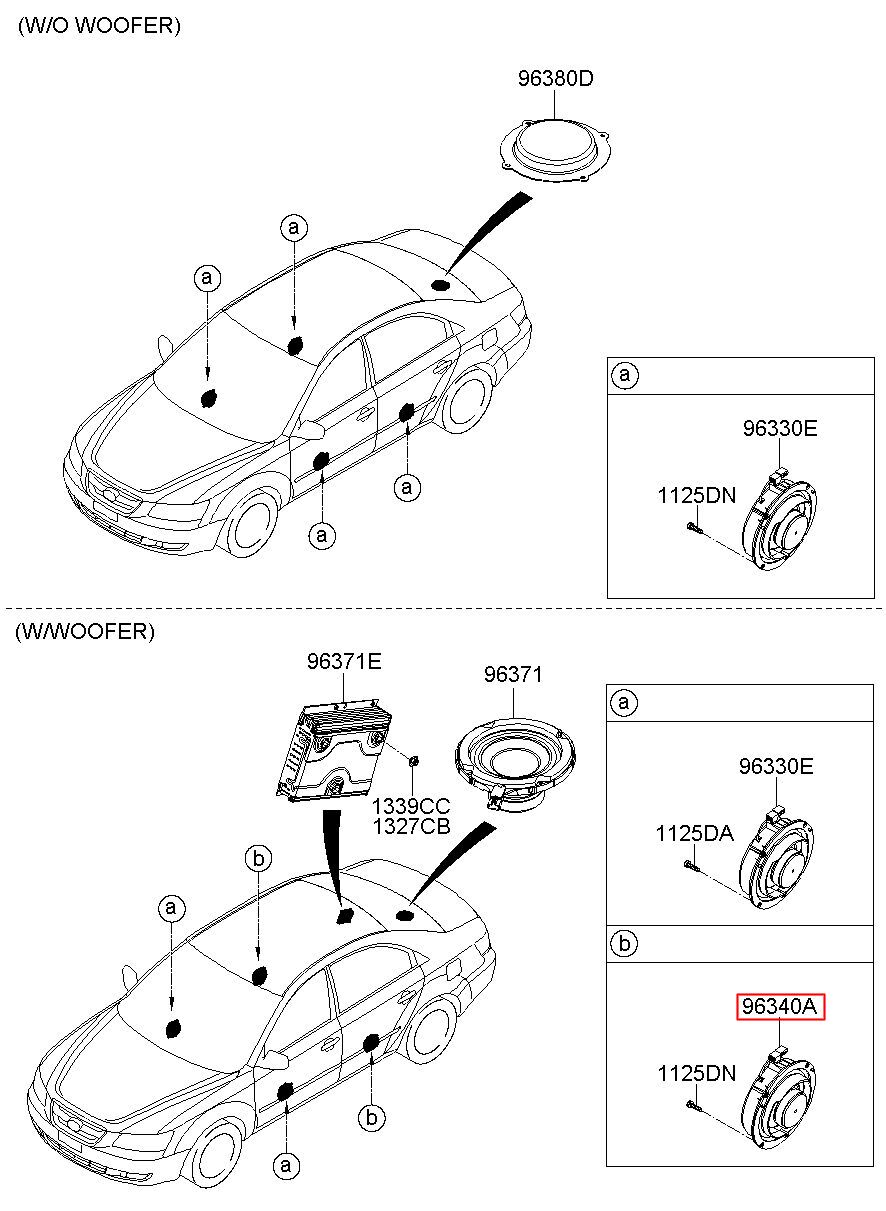 (W/O WOOFER)

96380D

a

a

a

a

a

96330E

1125DN

(W/WOOFER)

96371E

96371

1339CC
1327CB

b

a

b

a

a

96330E

1125DA

b

96340A

1125DN