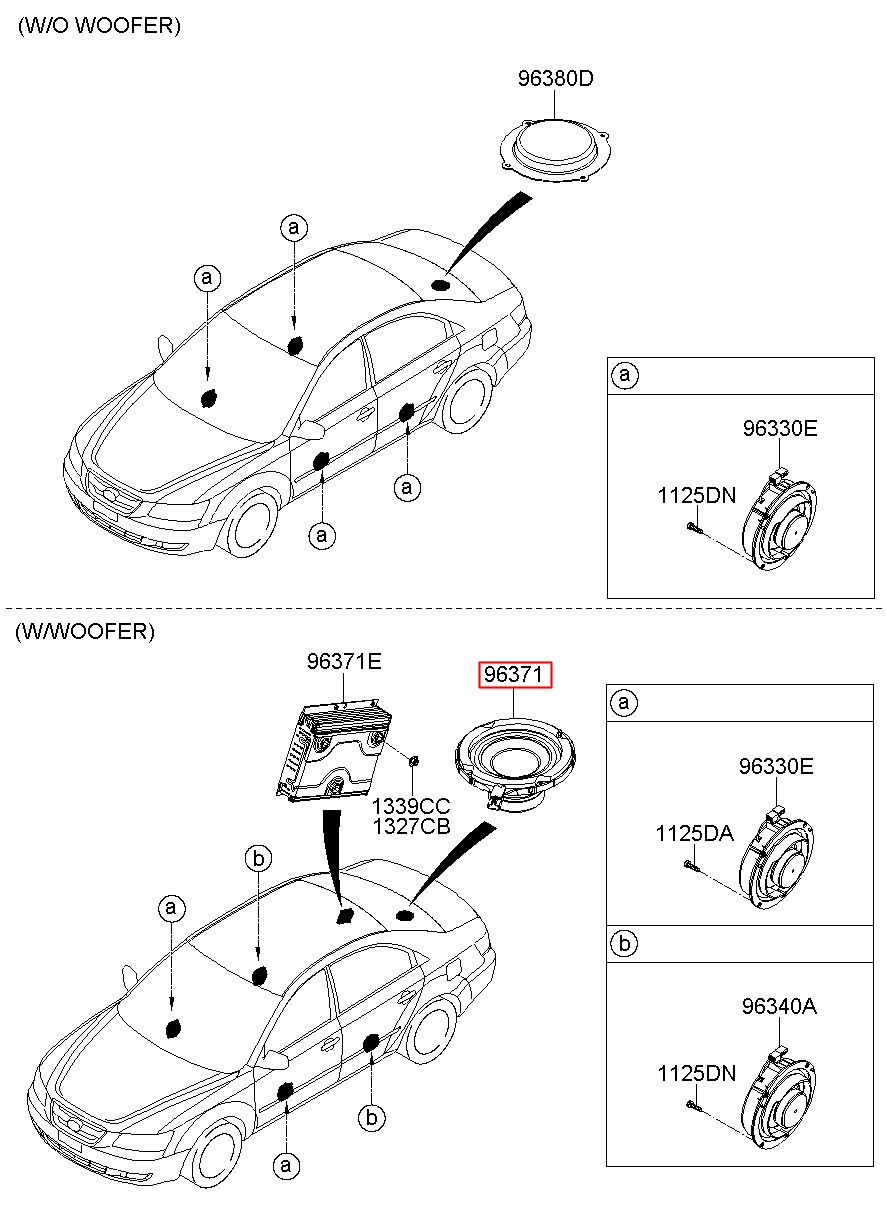 (W/O WOOFER)

96380D

a

a

a

a

a

96330E

1125DN

(W/WOOFER)

96371E

96371

1339CC
1327CB

b

a

b

a

a

96330E

1125DA

b

96340A

1125DN