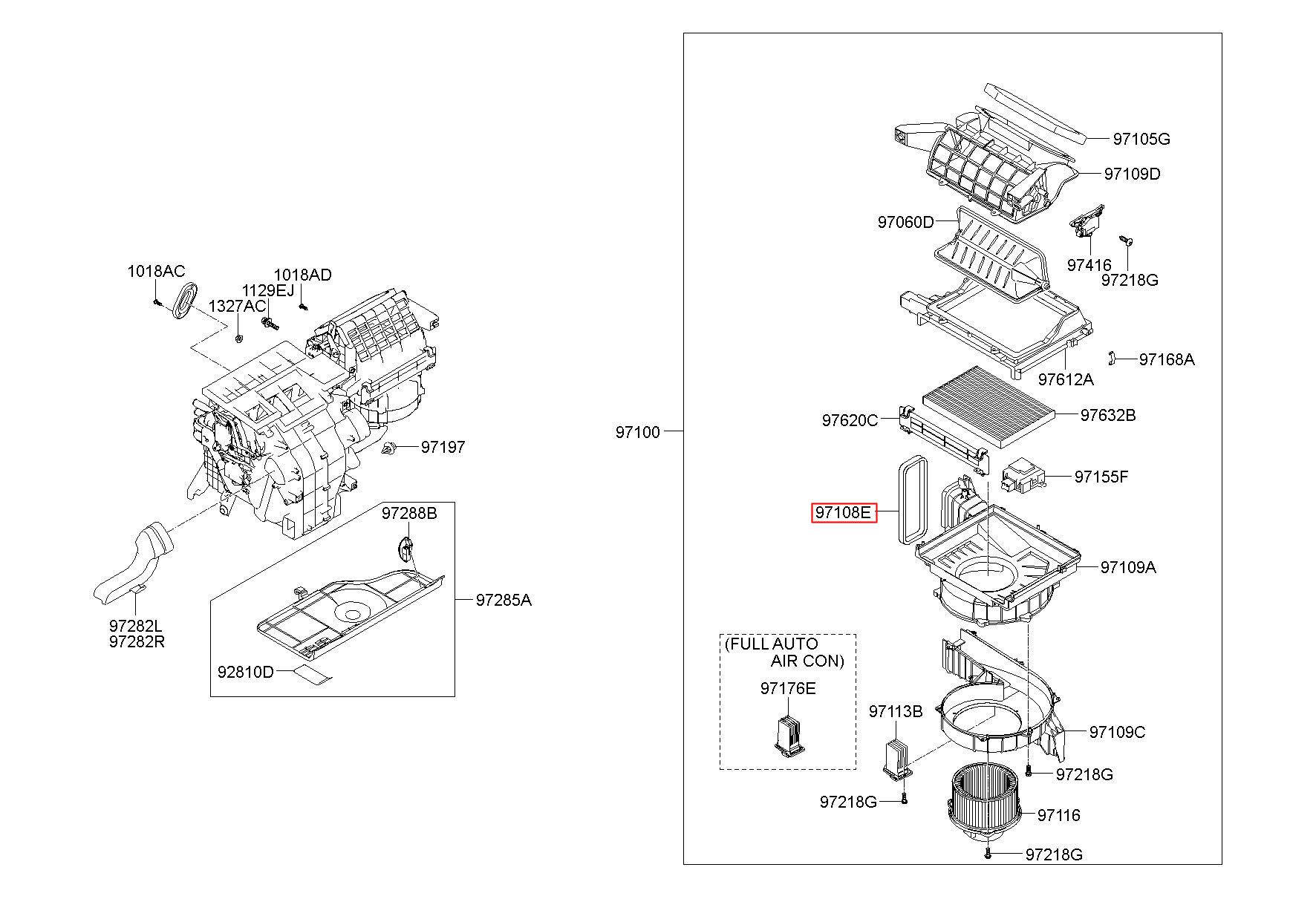 1018AC
1018AD
1129EJ
1327AC
97197
97288B
97285A
97282L
97282R
92810D

97100
97105G
97109D
97060D
97416
97218G
97168A
97612A
97620C
97632B
97155F
97108E
97109A
(FULL AUTO
AIR CON)
97176E
97113B
97109C
97218G
97218G
97116
97218G