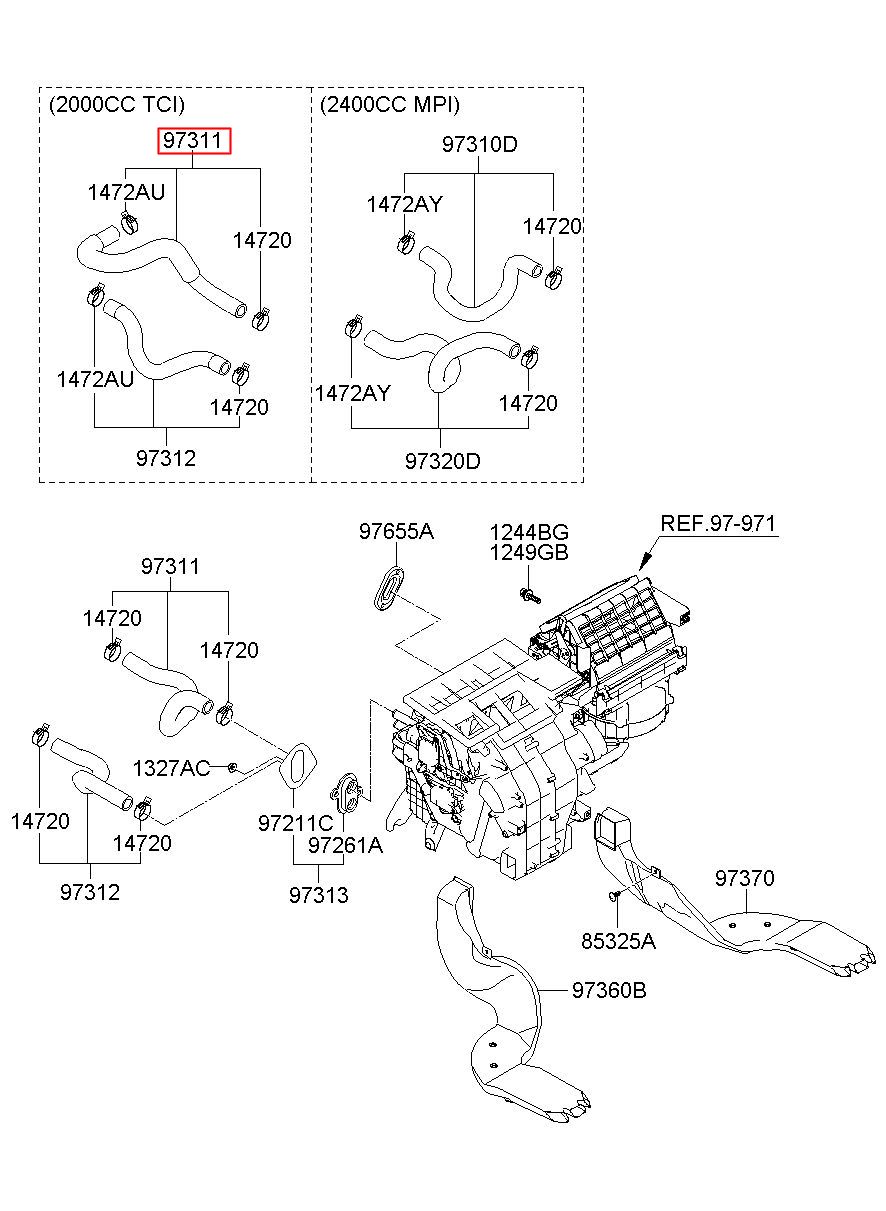 (2000CC TCI)

97311

1472AU

14720

1472AU

14720

97312

(2400CC MPI)

97310D

1472AY

14720

1472AY

14720

97320D

97655A

1244BG
1249GB

REF.97-971

97311

14720

14720

1327AC

14720

14720

97312

97211C

97261A

97313

97370

85325A

97360B