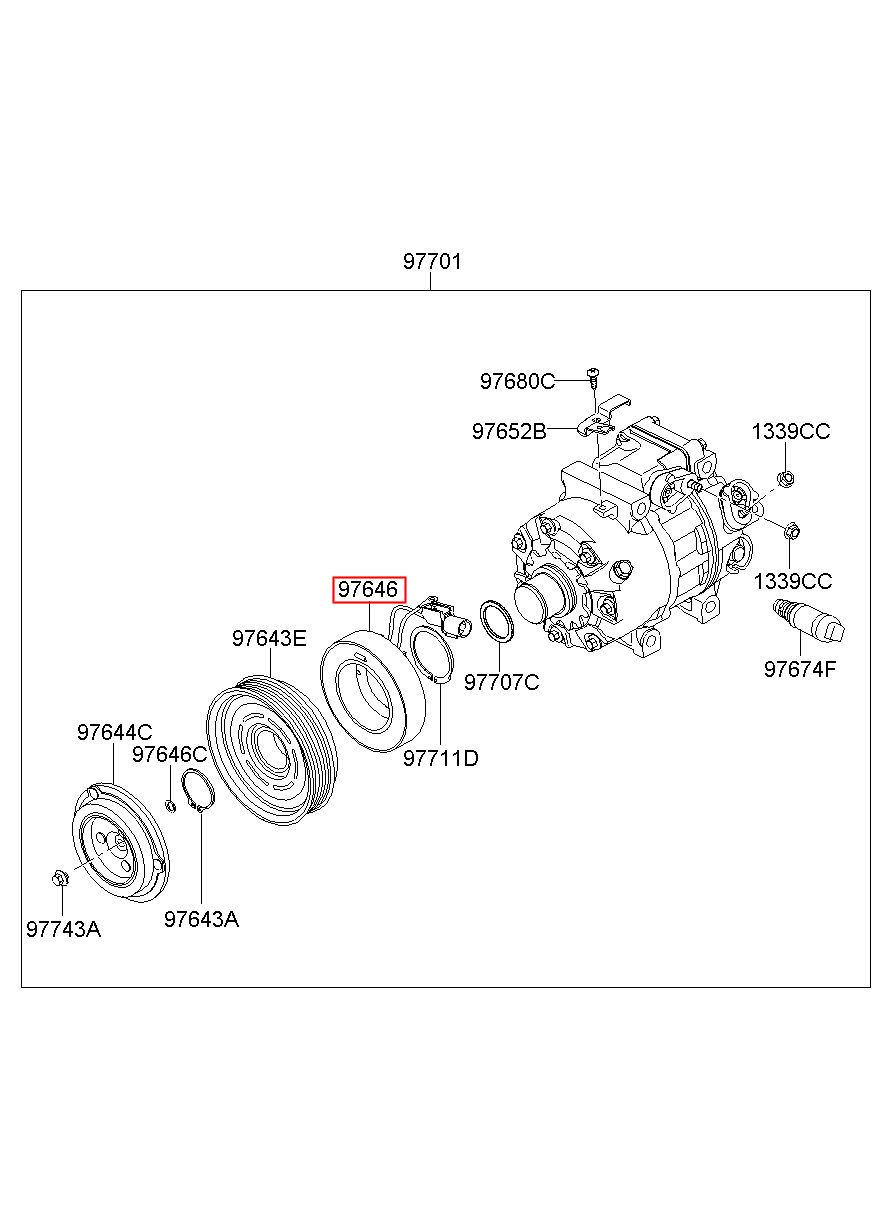 97701
97680C
97652B
1339CC
1339CC
97646
97643E
97707C
97674F
97644C
97646C
97711D
97743A
97643A