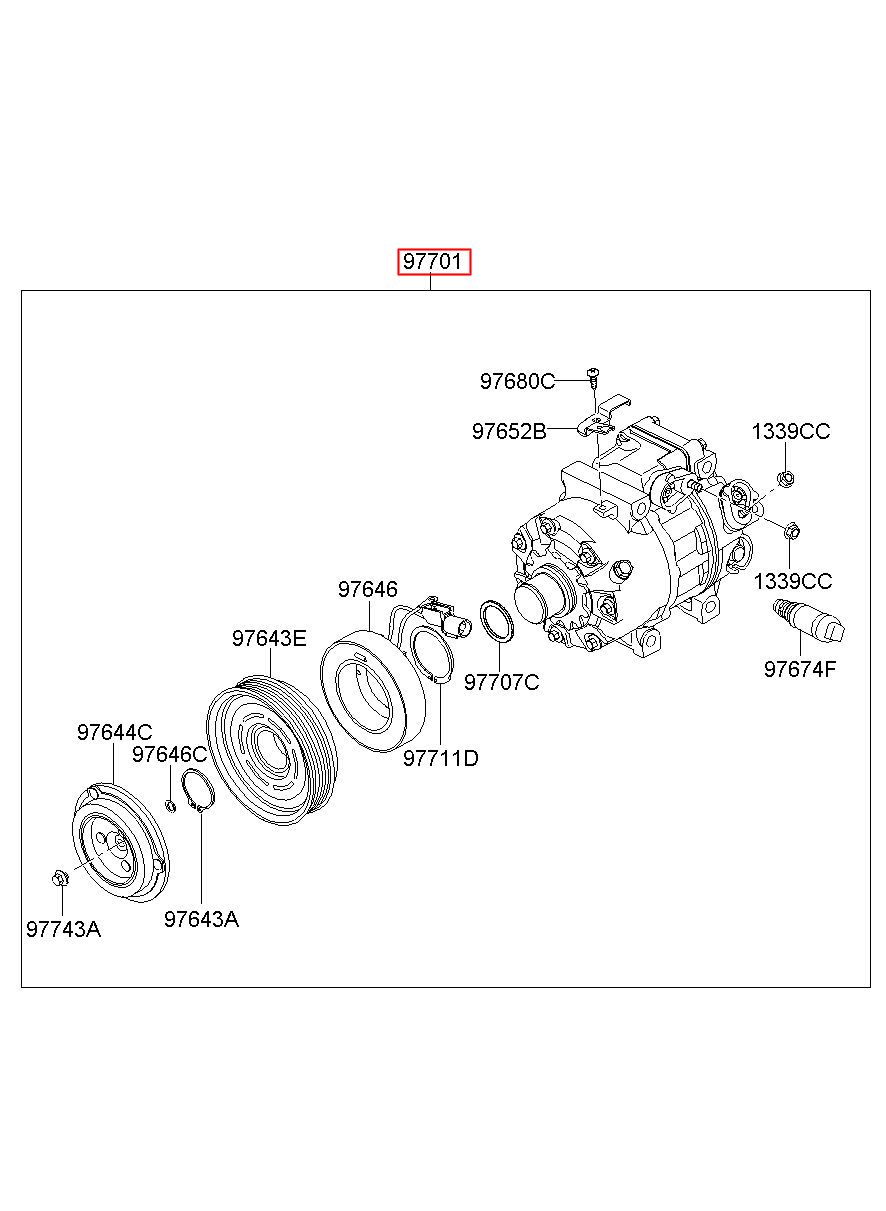 97701

97680C

97652B

1339CC

1339CC

97646

97643E

97707C

97674F

97644C

97646C

97711D

97743A

97643A