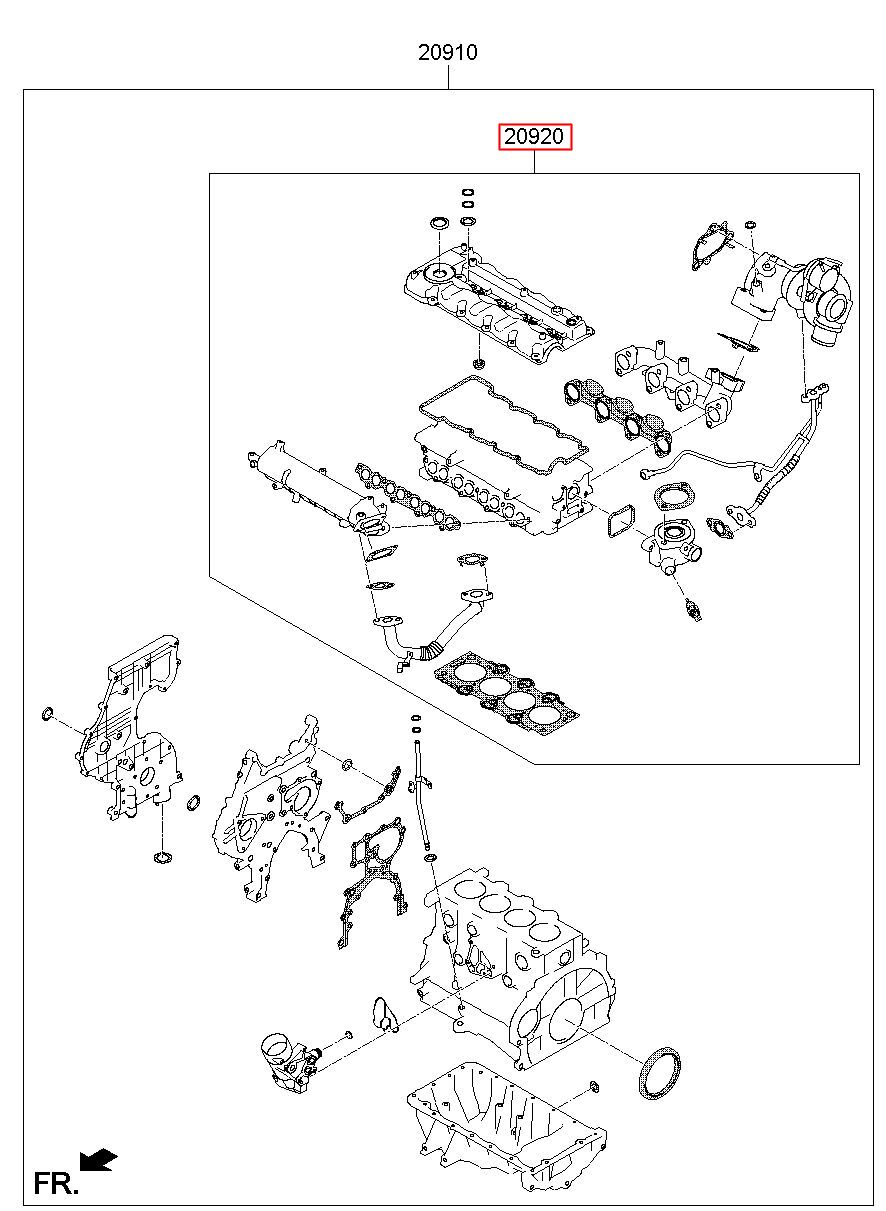 20910

20920

FR.