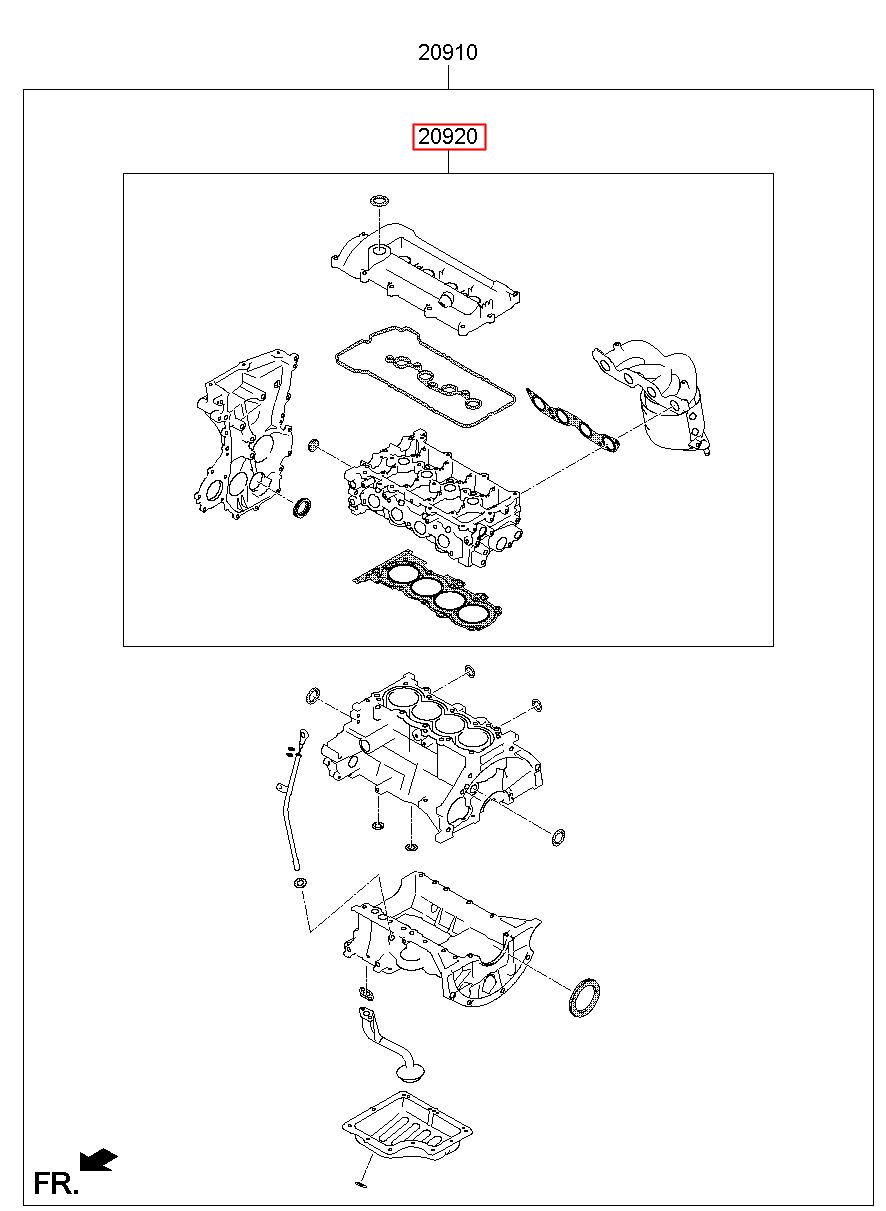 20910

20920

FR.