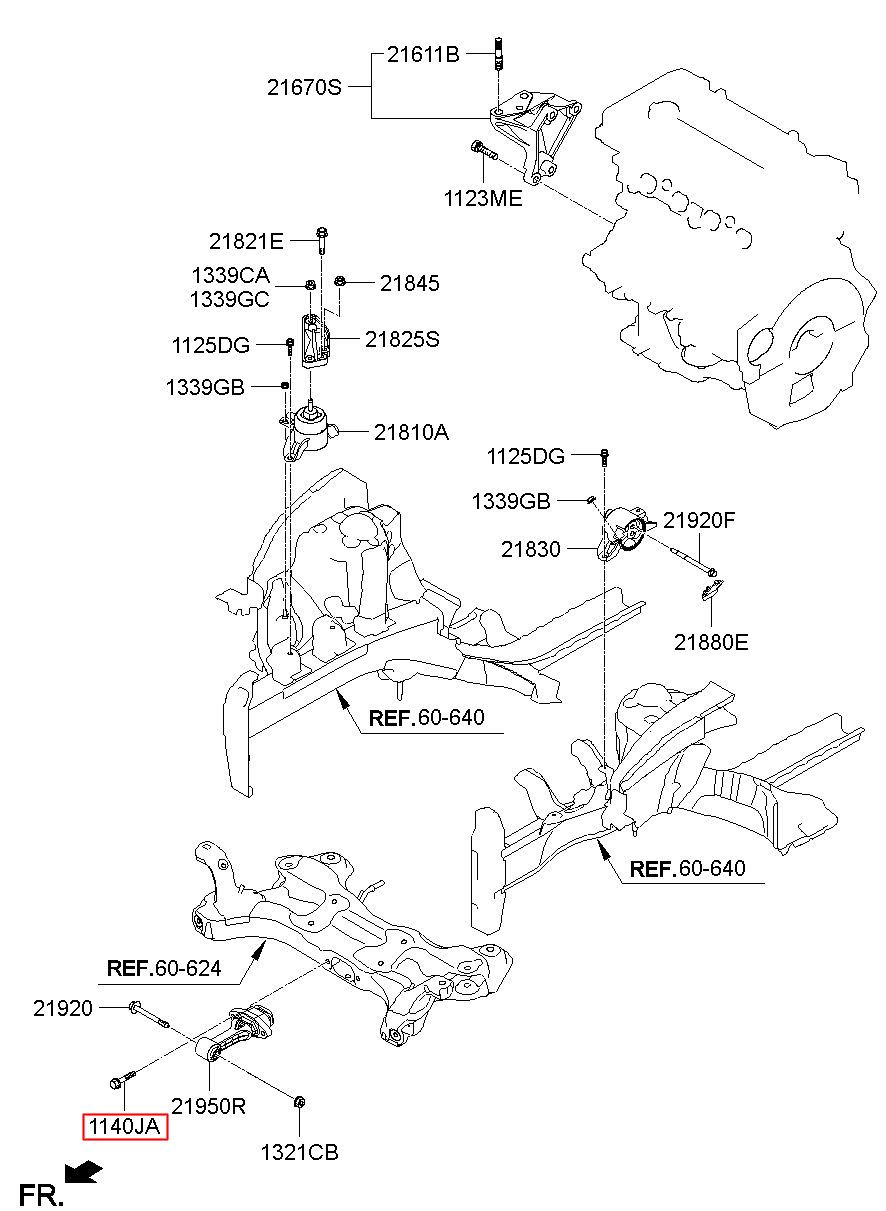 21611B
21670S
1123ME
21821E
1339CA
1339GC
21845
1125DG
21825S
1339GB
21810A
1125DG
1339GB
21920F
21830
21880E
REF.60-640
REF.60-640
REF.60-624
21920
21950R
1140JA
1321CB
FR.