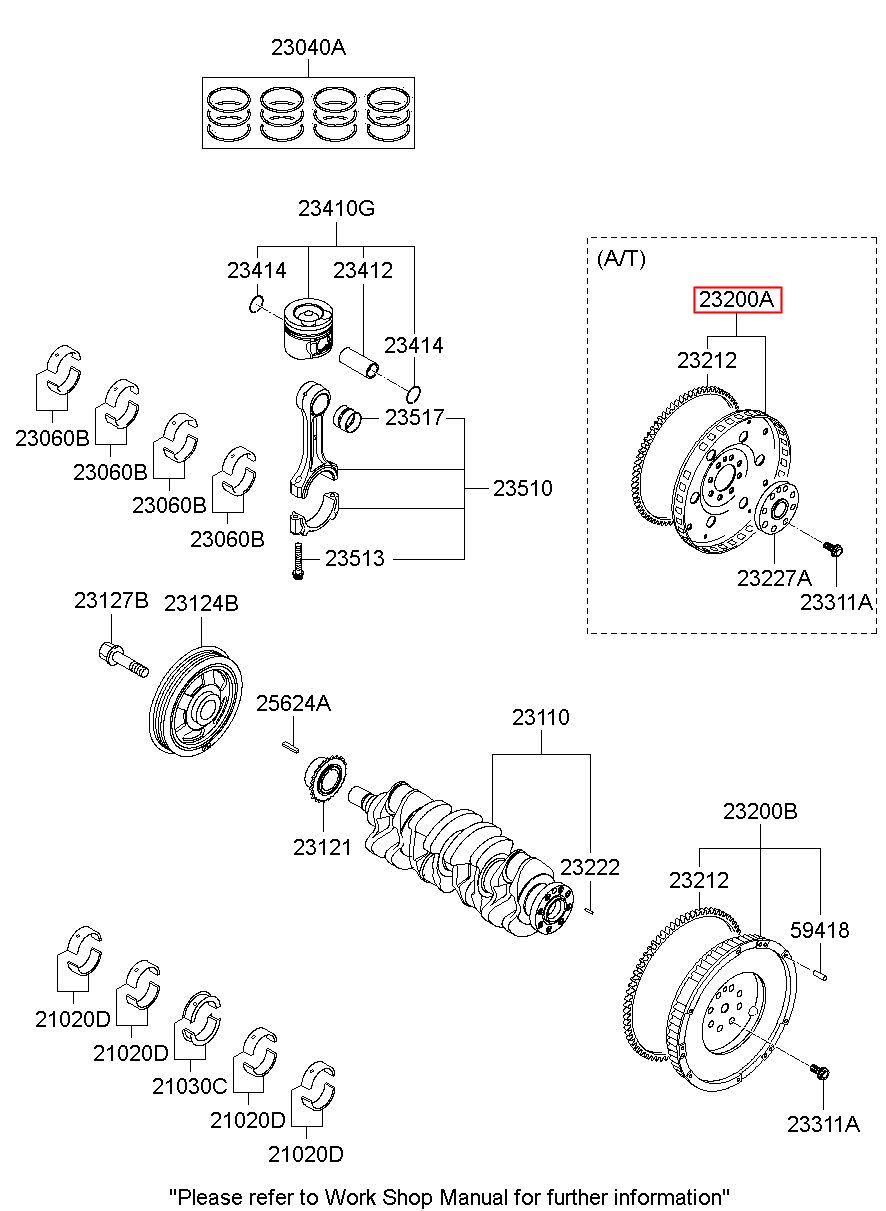 23040A

23410G

23414

23412

23414

23060B

23060B

23060B

23060B

23517

23510

23513

(A/T)

23200A

23212

23227A

23311A

23127B

23124B

25624A

23110

23121

23222

23200B

23212

59418

23311A

21020D

21020D

21030C

21020D

21020D

"Please refer to Work Shop Manual for further information"