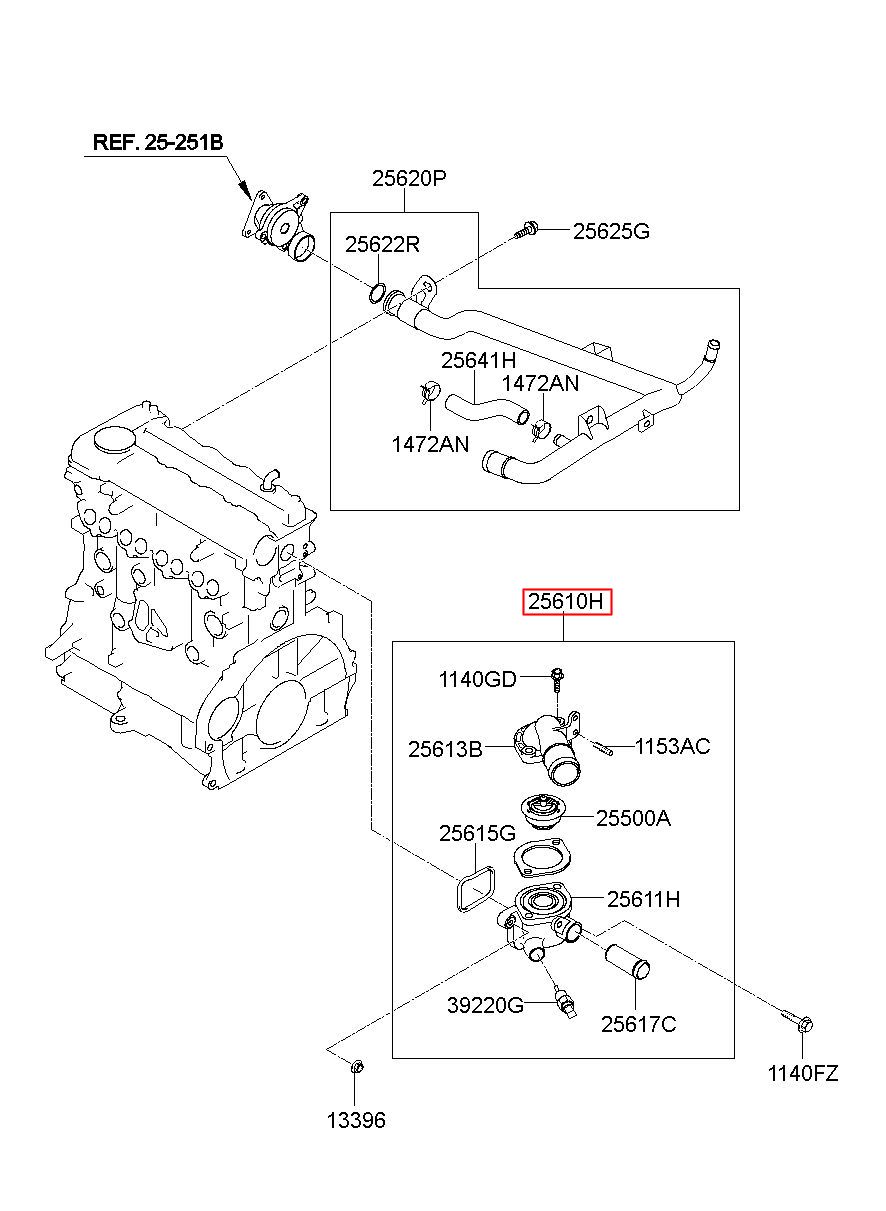 REF. 25-251B

25620P

25622R

25625G

25641H

1472AN

1472AN

25610H

1140GD

25613B

1153AC

25500A

25615G

25611H

39220G

25617C

1140FZ

13396