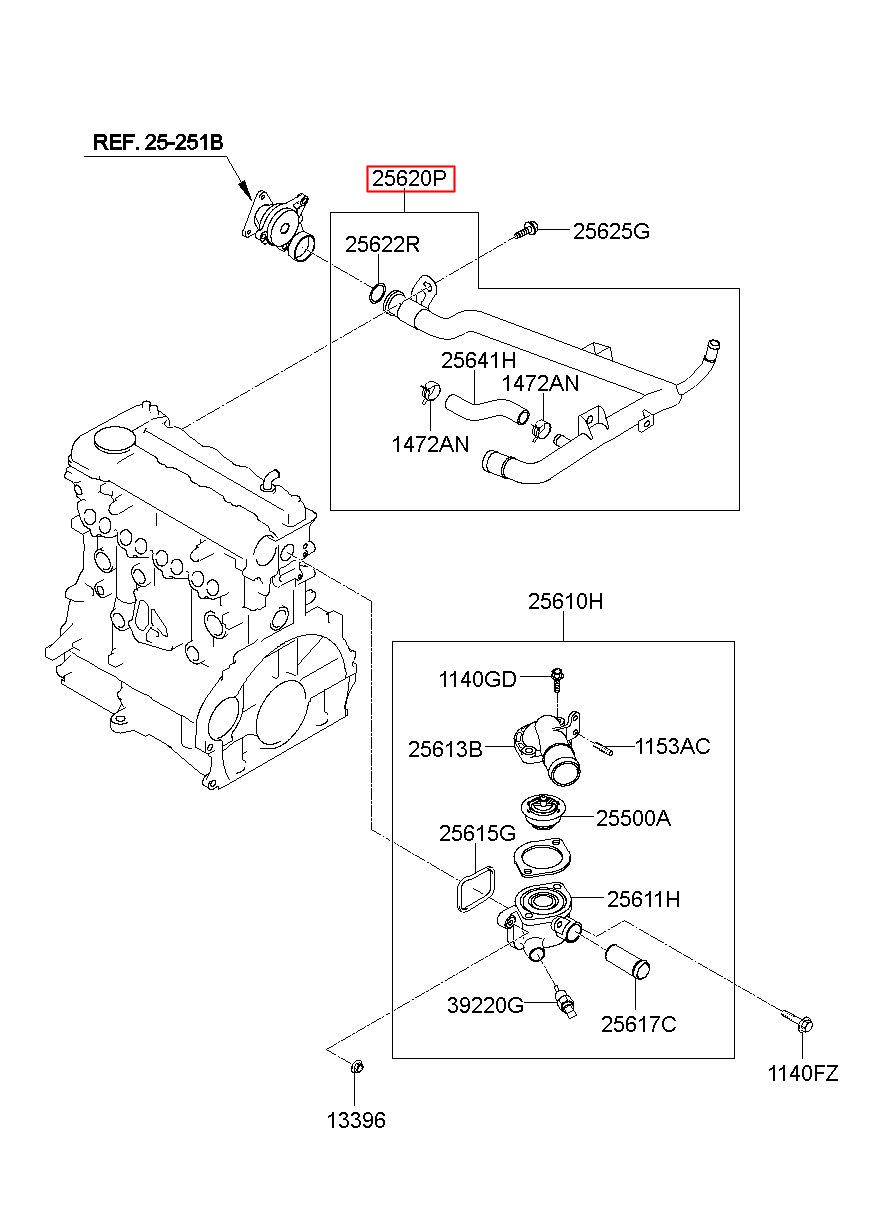 REF. 25-251B

25620P

25622R

25625G

25641H

1472AN

1472AN

25610H

1140GD

25613B

1153AC

25500A

25615G

25611H

39220G

25617C

1140FZ

13396