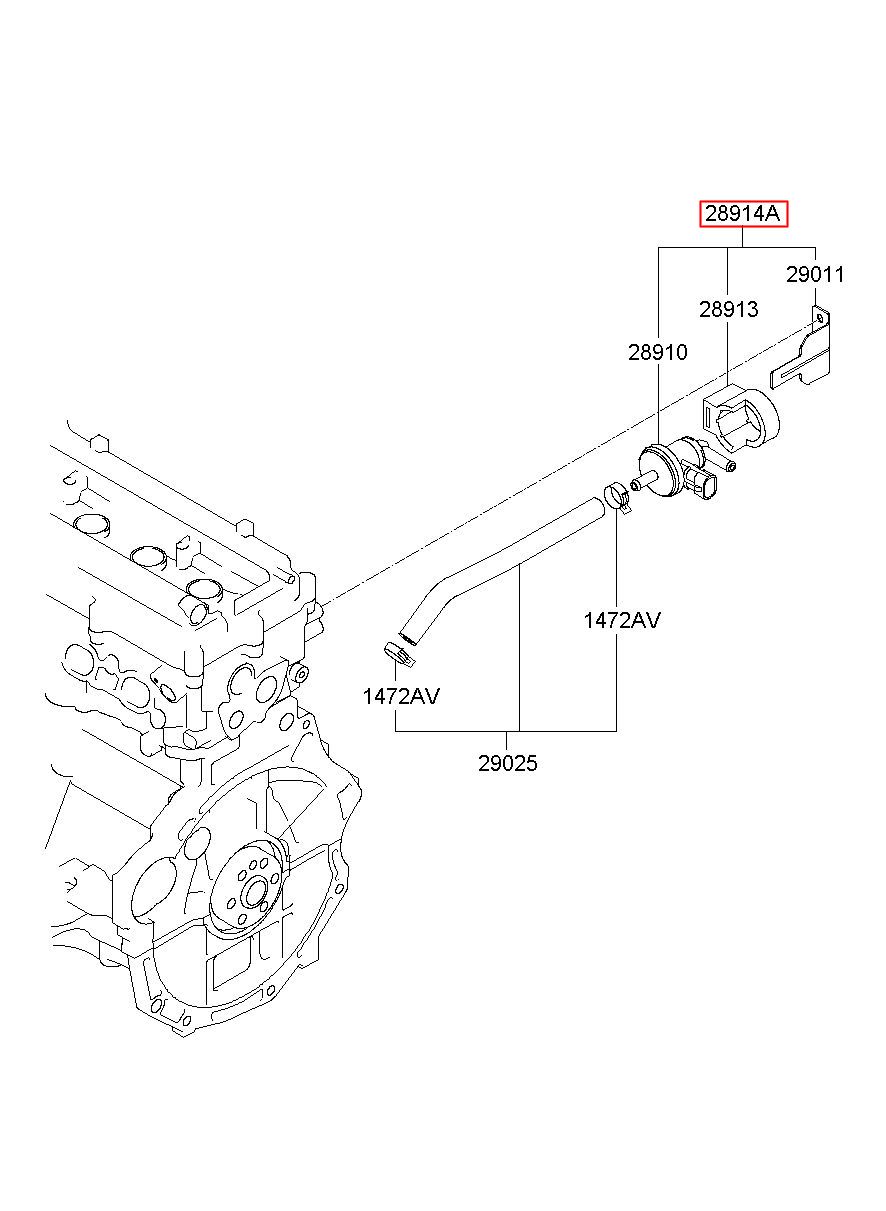 28914A
29011
28913
28910
1472AV
1472AV
29025