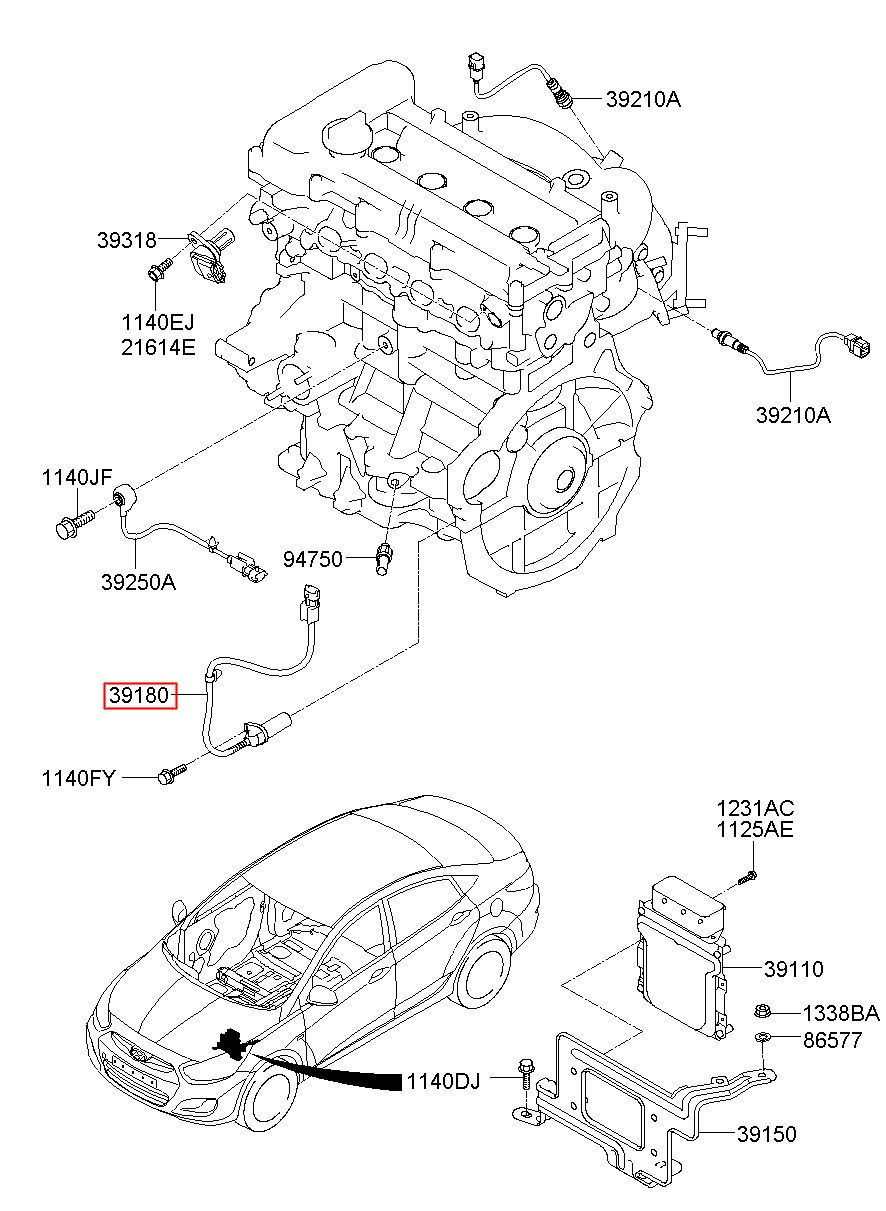 39210A

39318

1140EJ
21614E

39210A

1140JF

39250A

94750

39180

1140FY

1231AC
1125AE

39110

1338BA

86577

1140DJ

39150