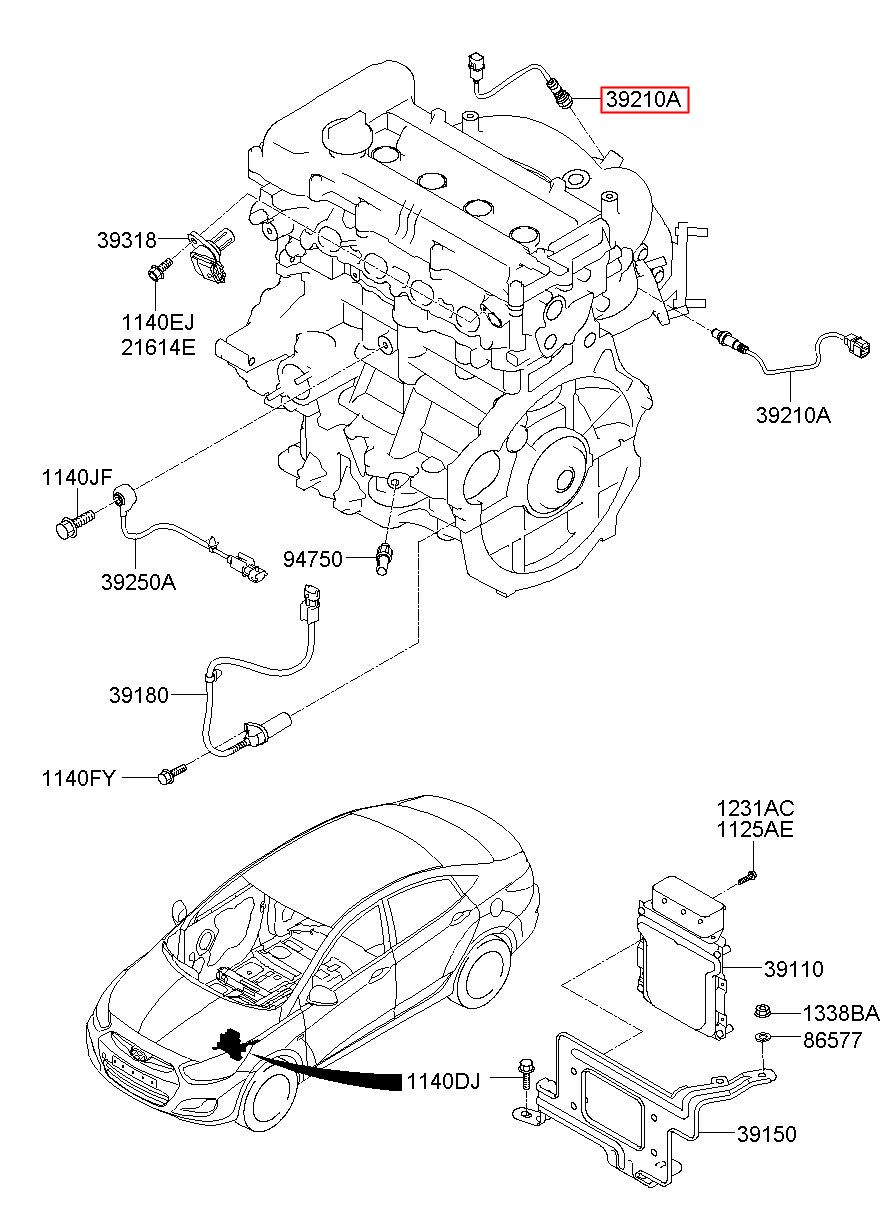 39210A

39318

1140EJ
21614E

39210A

1140JF

39250A

94750

39180

1140FY

1231AC
1125AE

39110

1338BA

86577

1140DJ

39150