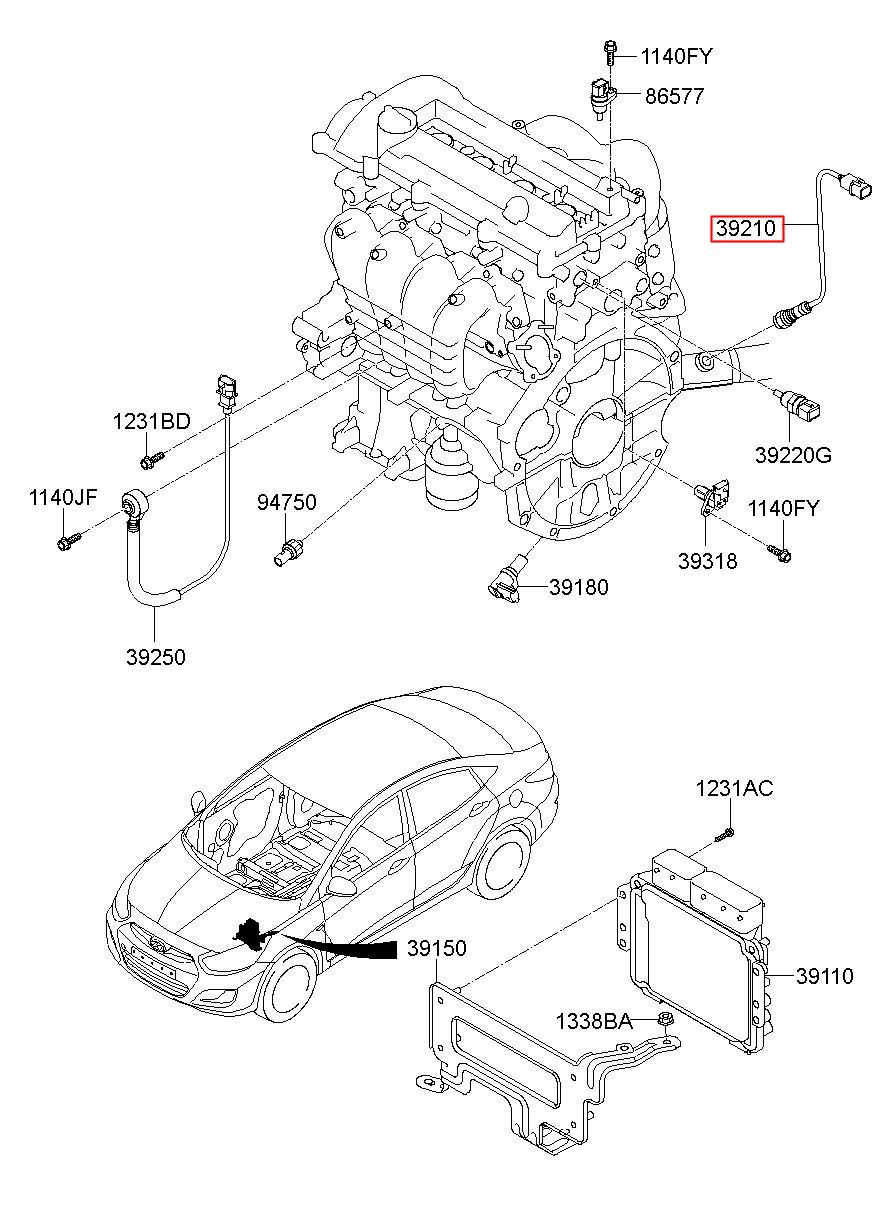 1140FY
86577
39210
1231BD
39220G
1140JF
94750
1140FY
39318
39180
39250
1231AC
39150
39110
1338BA