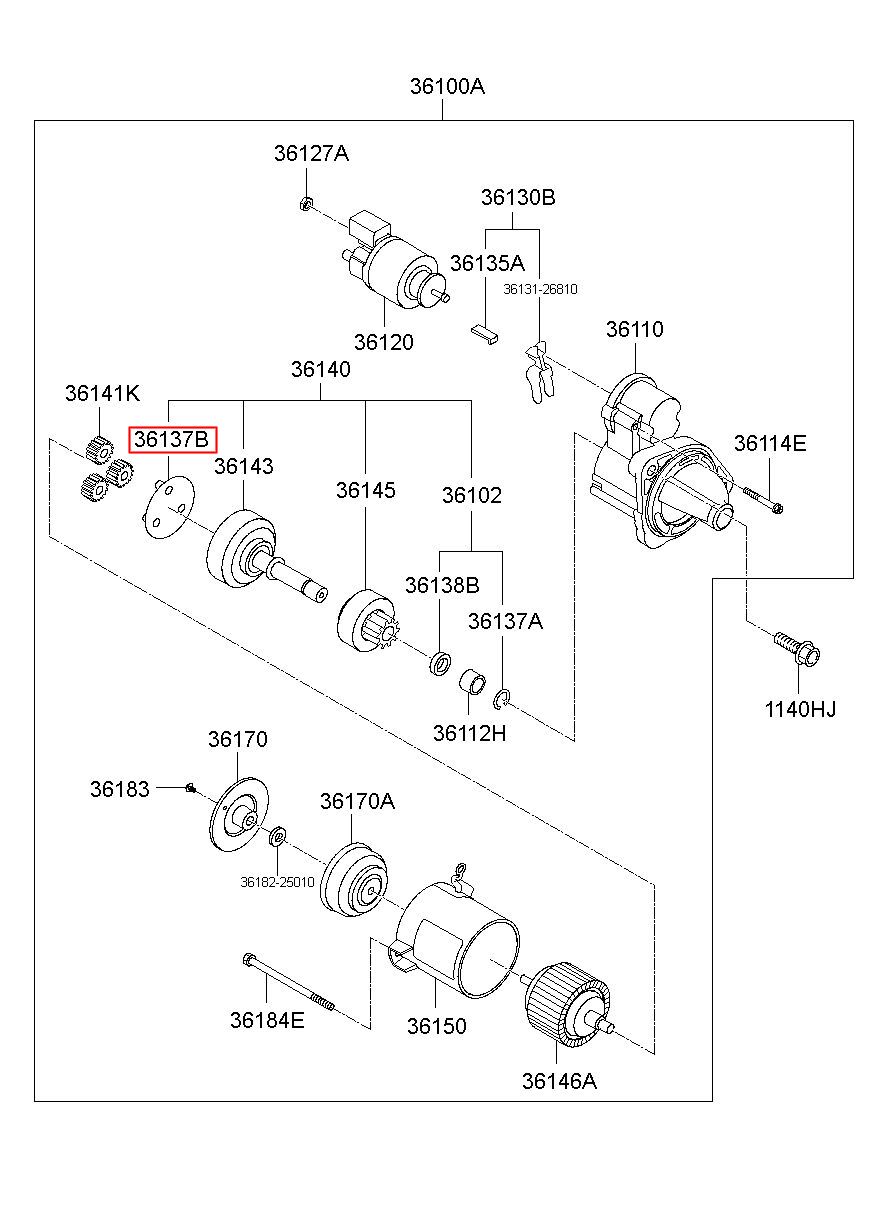 36100A

36127A

36130B

36135A

36131-26810

36120

36110

36140

36141K

36137B

36143

36145

36102

36114E

36138B

36137A

36112H

1140HJ

36170

36183

36170A

36182-25010

36184E

36150

36146A