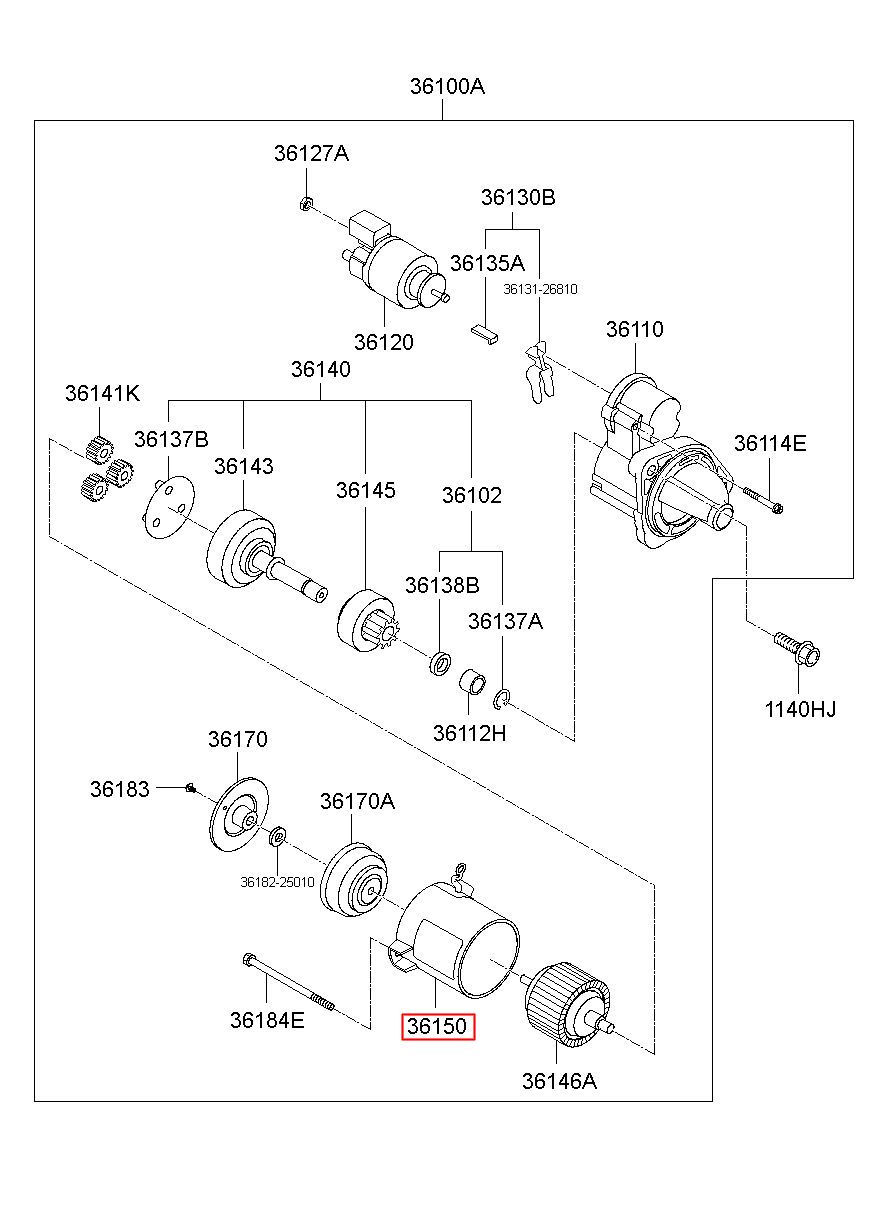 36100A

36127A

36130B

36135A

36131-26810

36120

36110

36140

36141K

36137B

36143

36145

36102

36114E

36138B

36137A

36112H

1140HJ

36170

36183

36170A

36182-25010

36184E

36150

36146A